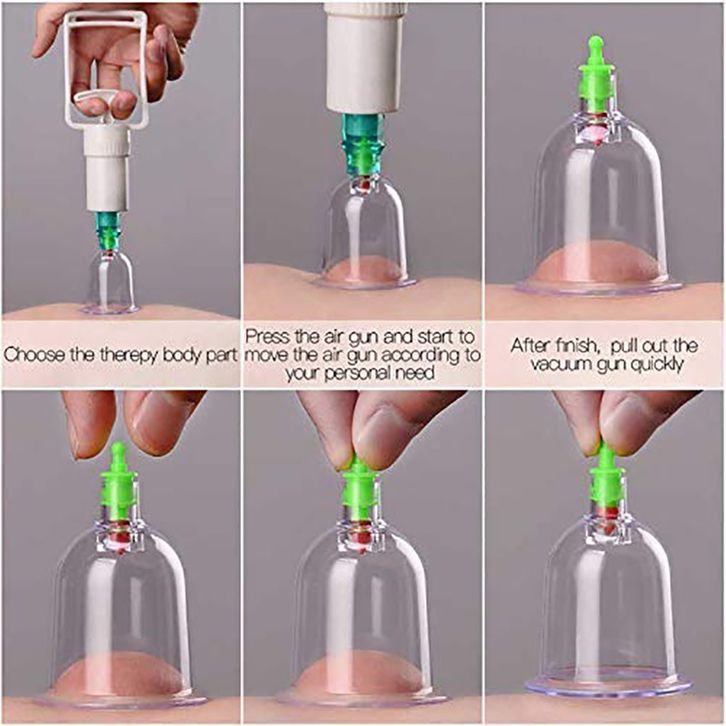 Choose the therepy body part

Press the air gun and start to move the air gun according to your personal need

After finish, pull out the vacuum gun quickly