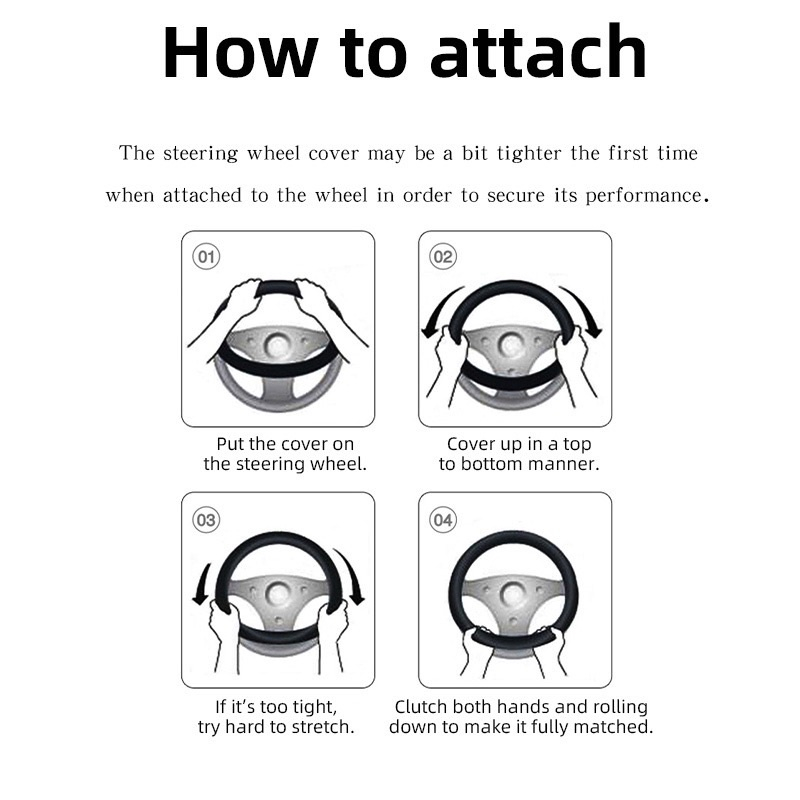 How to attach

The steering wheel cover may be a bit tighter the first time when attached to the wheel in order to secure its performance.

01

Put the cover on the steering wheel.

02

Cover up in a top to bottom manner.

03

If it's too tight, try hard to stretch.

04

Clutch both hands and rolling down to make it fully matched.