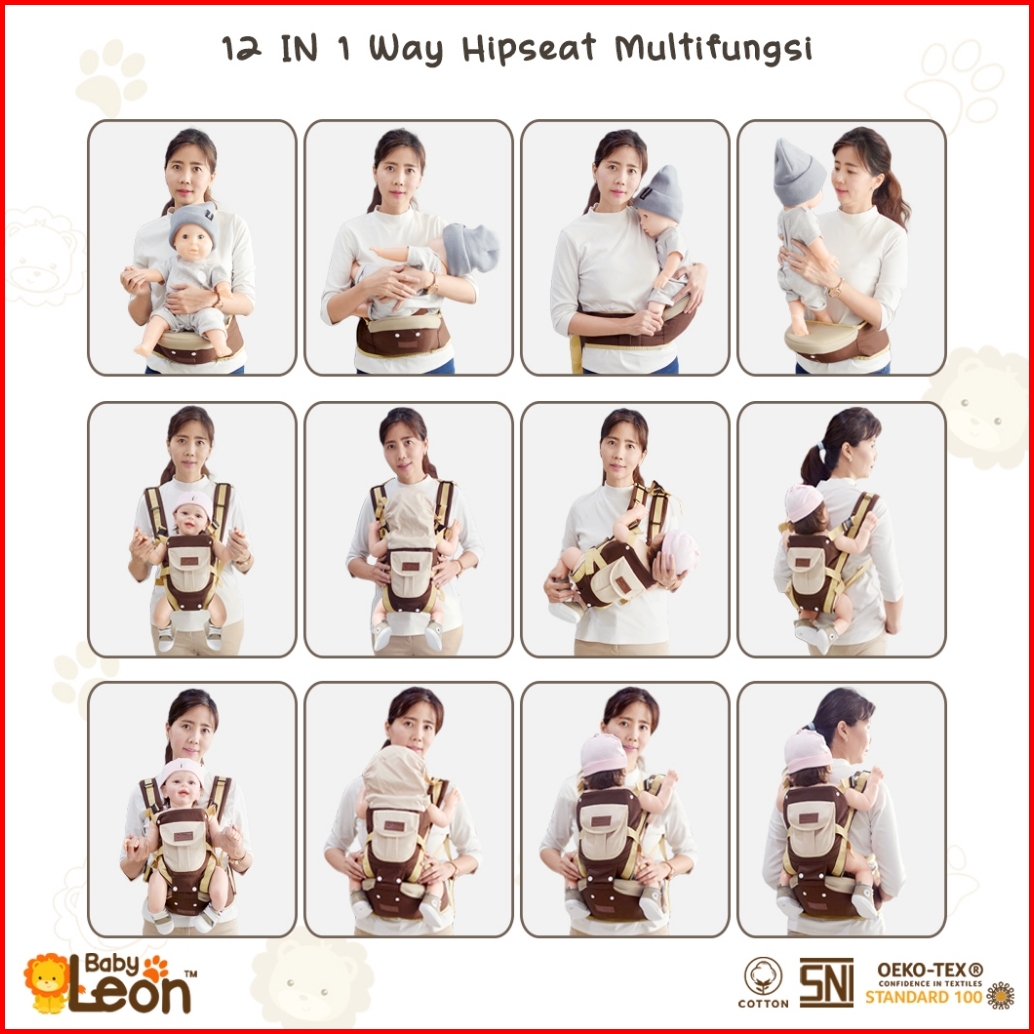 12 IN 1 Way Hipseat Multifungsi

Baby Leon™

COTTON

SNI

OEKO-TEX®
CONFIDENCE IN TEXTILES
STANDARD 100