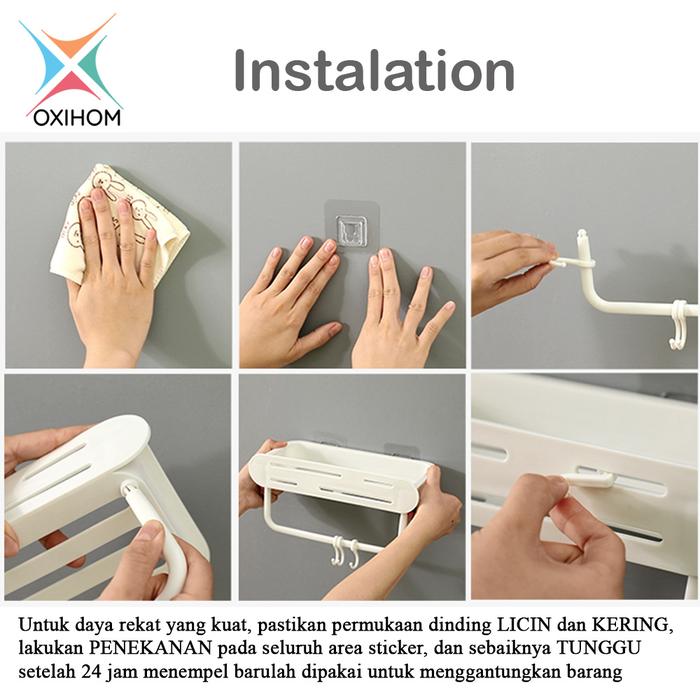 OXIHOM

Instalation

Untuk daya rekat yang kuat, pastikan permukaan dinding LICIN dan KERING, lakukan PENEKANAN pada seluruh area sticker, dan sebaiknya TUNGGU setelah 24 jam menempel barulah dipakai untuk menggantungkan barang