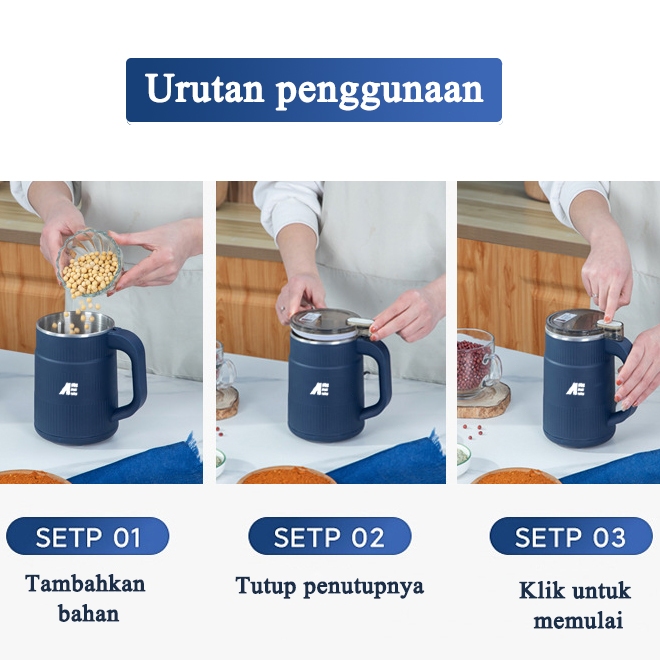 Urutan penggunaan

AE

AE

AE

SETP 01

Tambahkan bahan

SETP 02

Tutup penutupnya

SETP 03

Klik untuk memulai