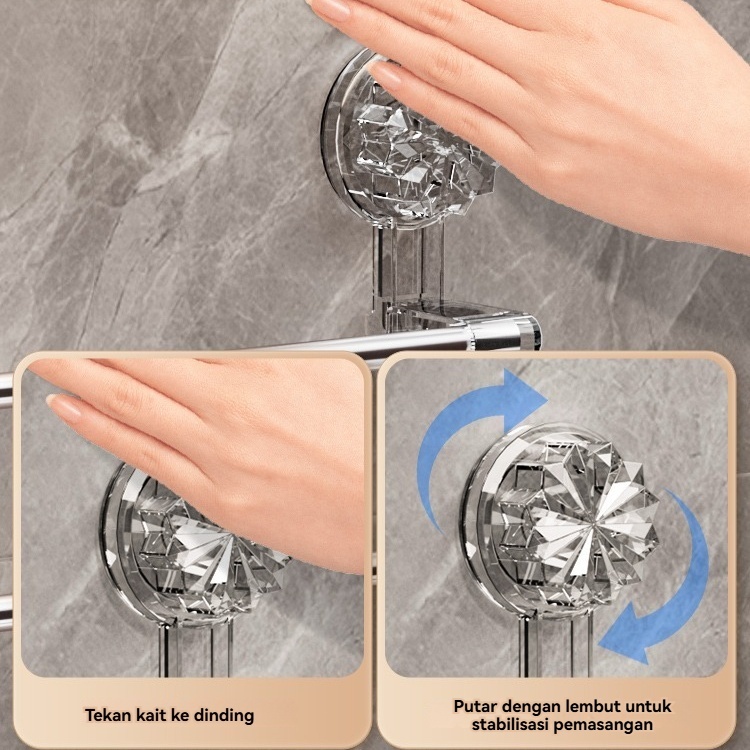 Tekan kait ke dinding

Putar dengan lembut untuk stabilisasi pemasangan