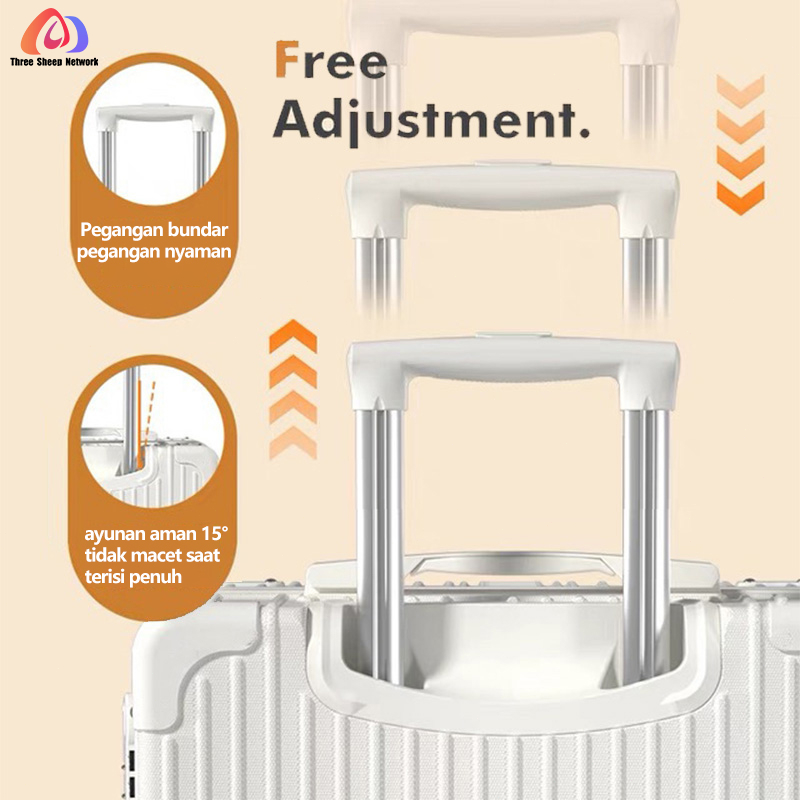 Three Sheep Network

Free Adjustment.

Pegangan bundar pegangan nyaman

ayunan aman 15° tidak macet saat terisi penuh