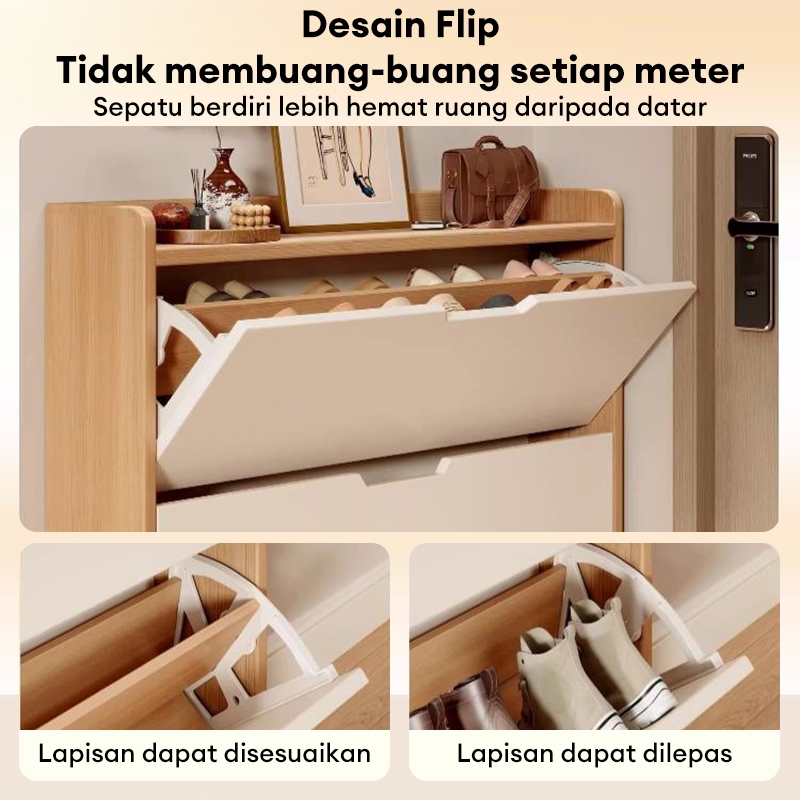 Desain Flip
Tidak membuang-buang setiap meter
Sepatu berdiri lebih hemat ruang daripada datar

PHILIPS

Lapisan dapat disesuaikan

Lapisan dapat dilepas