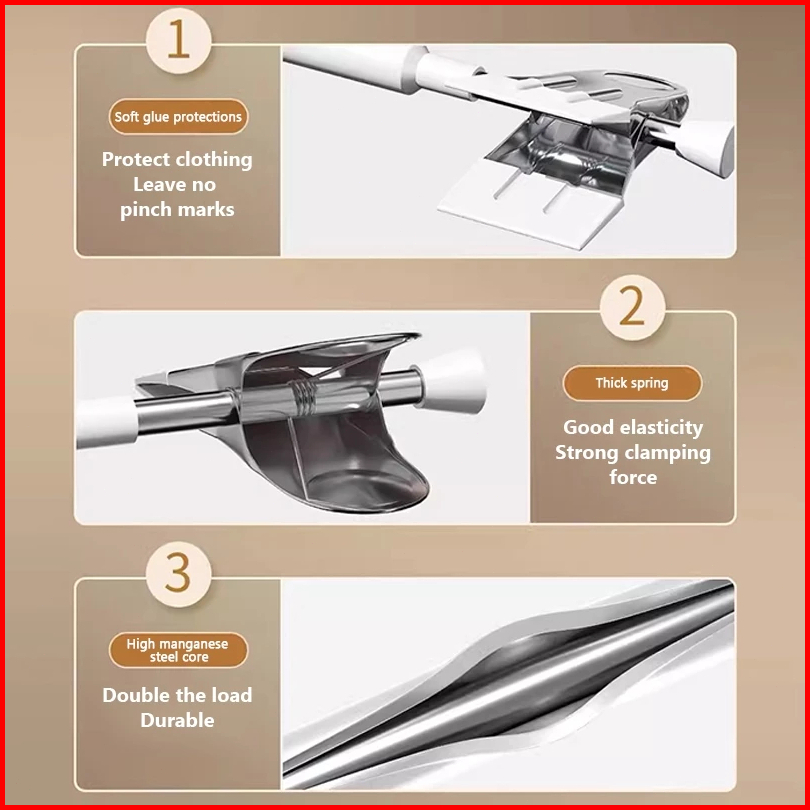 1

Soft glue protections

Protect clothing
Leave no
pinch marks

2

Thick spring

Good elasticity
Strong clamping
force

3

High manganese
steel core

Double the load
Durable