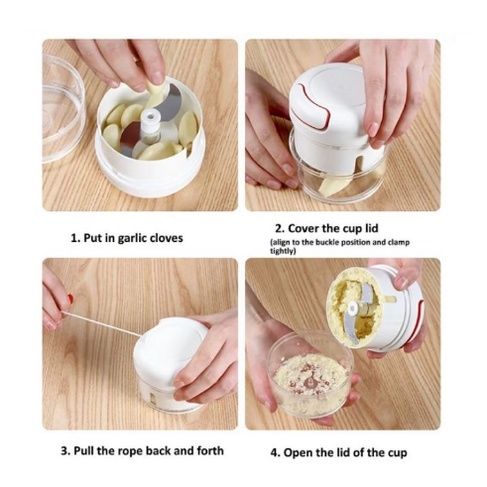 1. Put in garlic cloves

2. Cover the cup lid
(align to the buckle position and clamp tightly)

3. Pull the rope back and forth

4. Open the lid of the cup