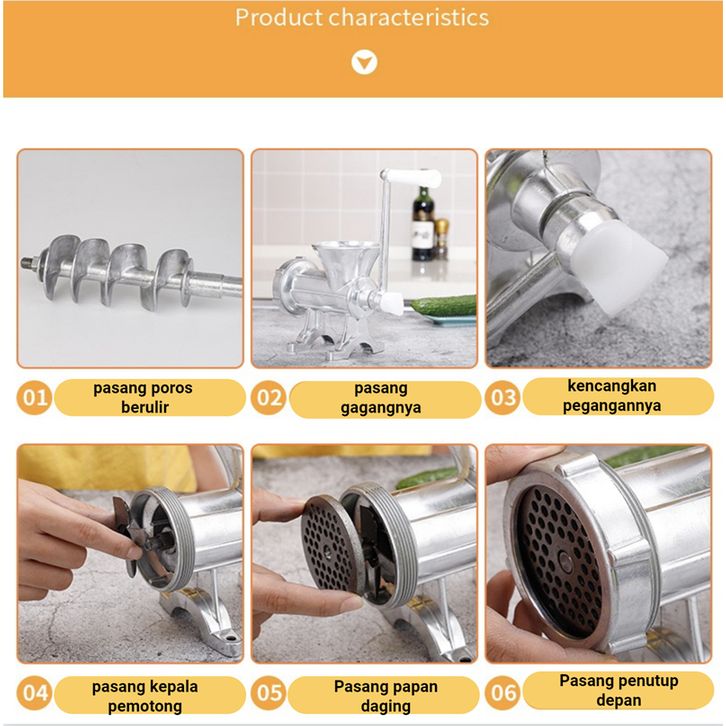 Product characteristics

01 pasang poros berulir

02 pasang gagangnya

03 kencangkan pegangannya

04 pasang kepala pemotong

05 Pasang papan daging

06 Pasang penutup depan