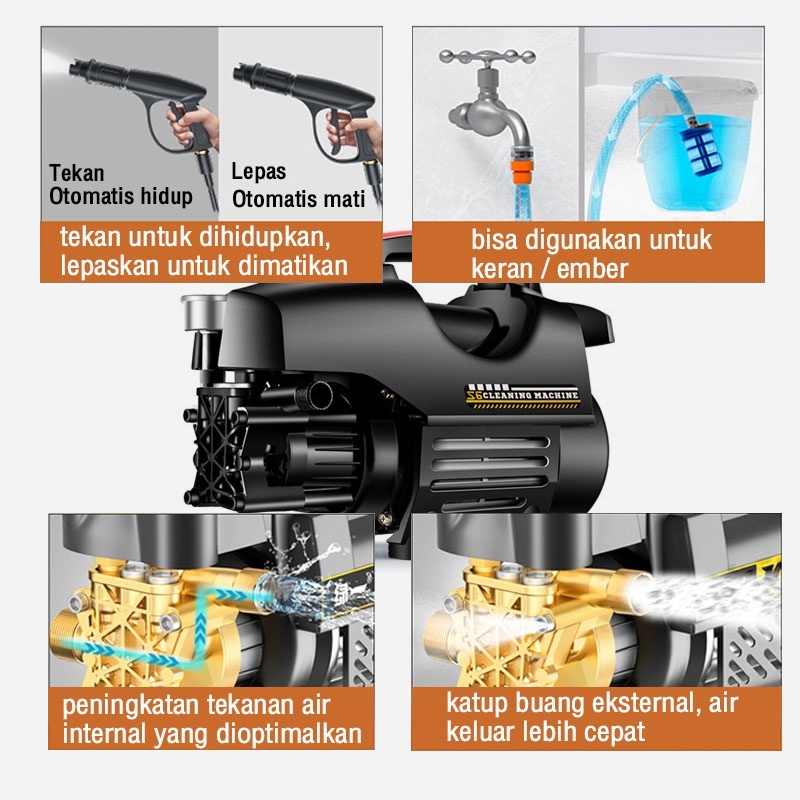 Tekan
Otomatis hidup

Lepas
Otomatis mati

tekan untuk dihidupkan, lepaskan untuk dimatikan

bisa digunakan untuk keran / ember

S6 CLEANING MACHINE

peningkatan tekanan air internal yang dioptimalkan

katup buang eksternal, air keluar lebih cepat