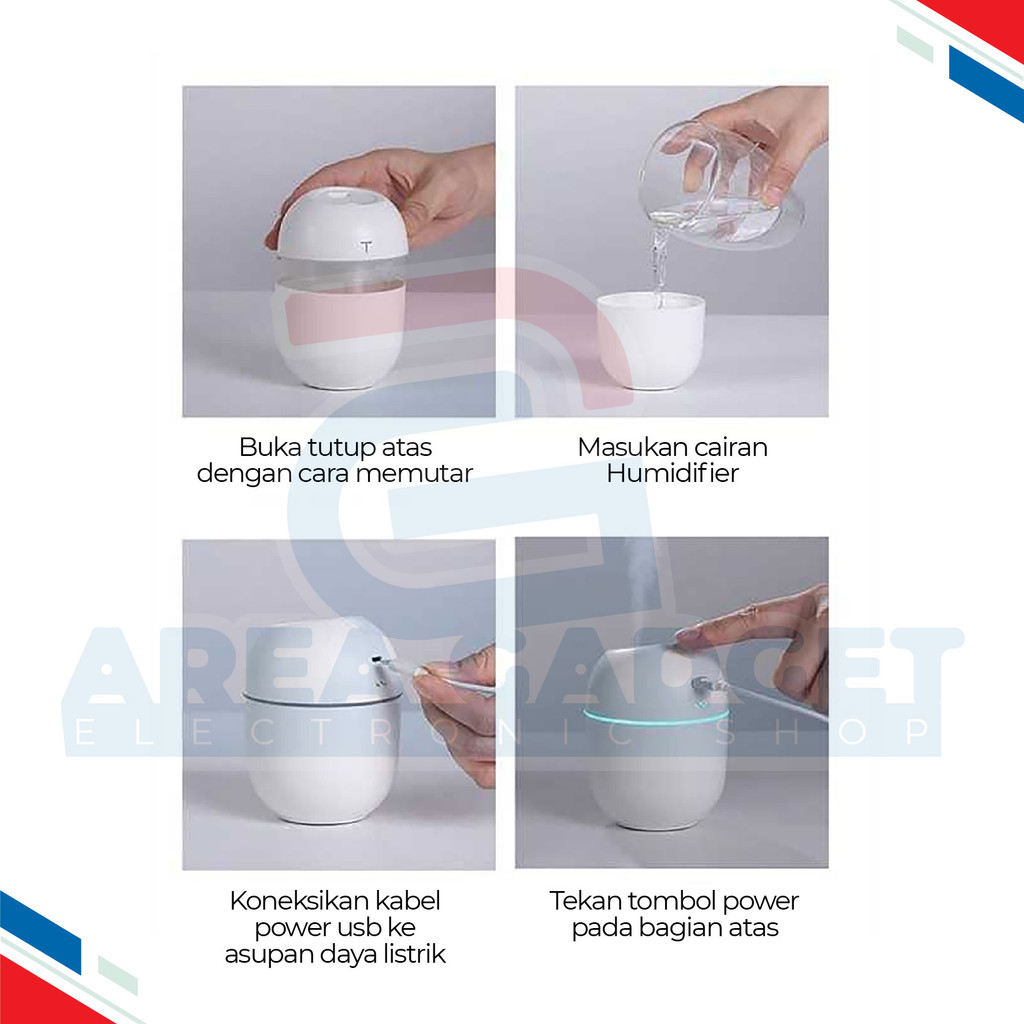 Buka tutup atas dengan cara memutar

Masukan cairan Humidifier

AREA GADGET
ELECTRONIC SHOP

Koneksikan kabel power usb ke asupan daya listrik

Tekan tombol power pada bagian atas