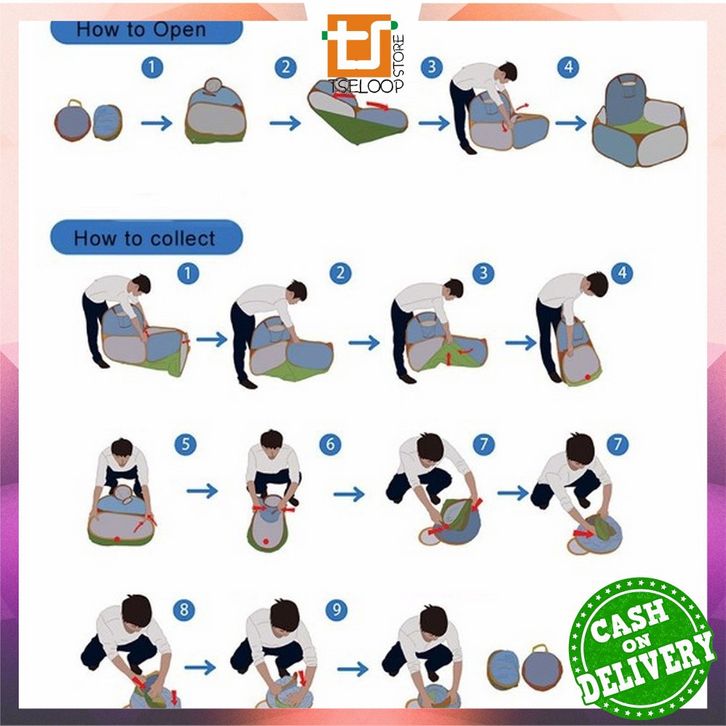 How to Open

TSELOOP STORE

1

2

3

4

How to collect

1

2

3

4

5

6

7

7

8

9

CASH ON DELIVERY