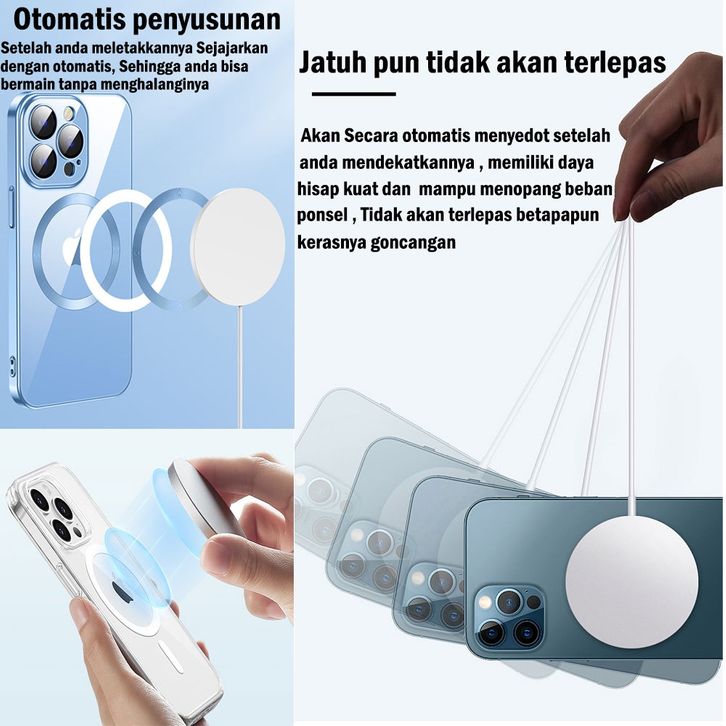 Otomatis penyusunan

Setelah anda meletakkannya Sejajarkan dengan otomatis, Sehingga anda bisa bermain tanpa menghalanginya

Jatuh pun tidak akan terlepas

Akan Secara otomatis menyedot setelah anda mendekatkannya , memiliki daya hisap kuat dan mampu menopang beban ponsel , Tidak akan terlepas betapapun kerasnya goncangan