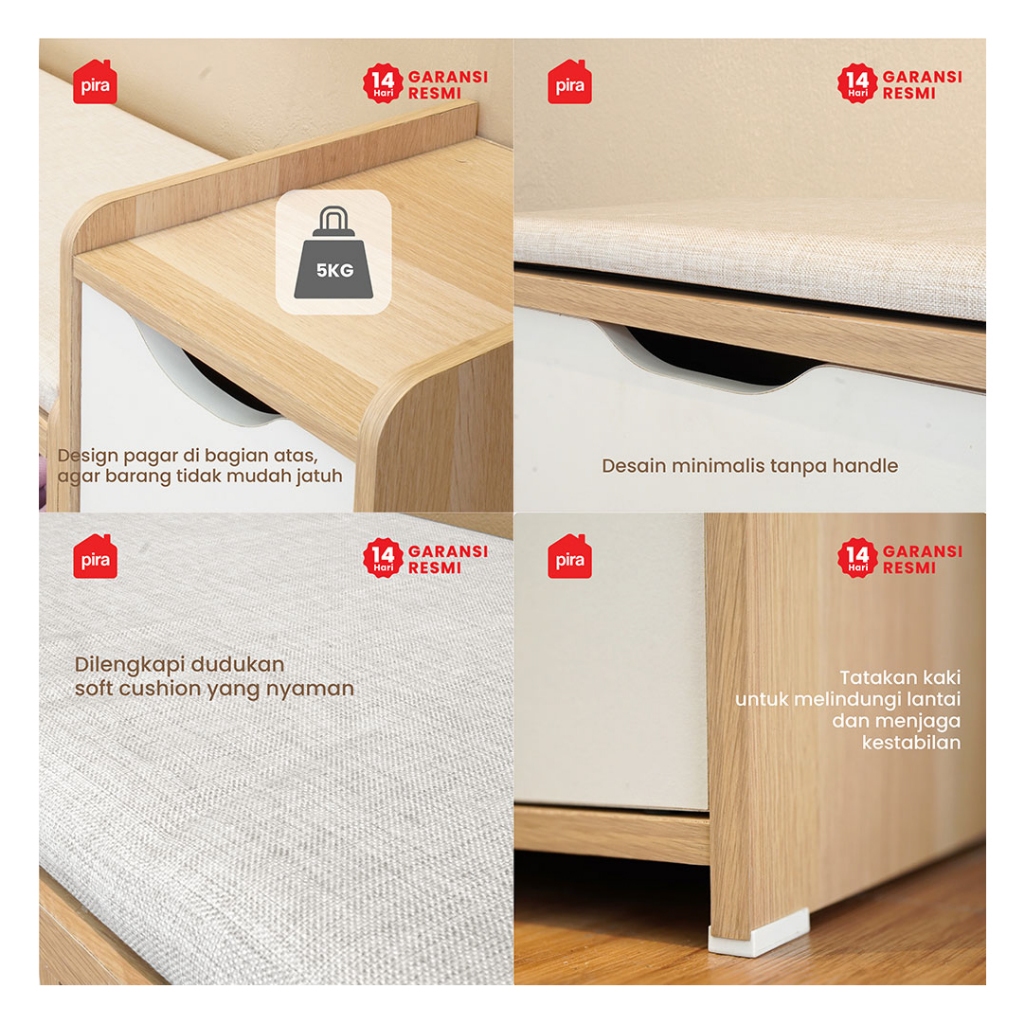 pira

14 Hari GARANSI RESMI

5KG

Design pagar di bagian atas, agar barang tidak mudah jatuh

pira

14 Hari GARANSI RESMI

Desain minimalis tanpa handle

pira

14 Hari GARANSI RESMI

Dilengkapi dudukan soft cushion yang nyaman

pira

14 Hari GARANSI RESMI

Tatakan kaki untuk melindungi lantai dan menjaga kestabilan