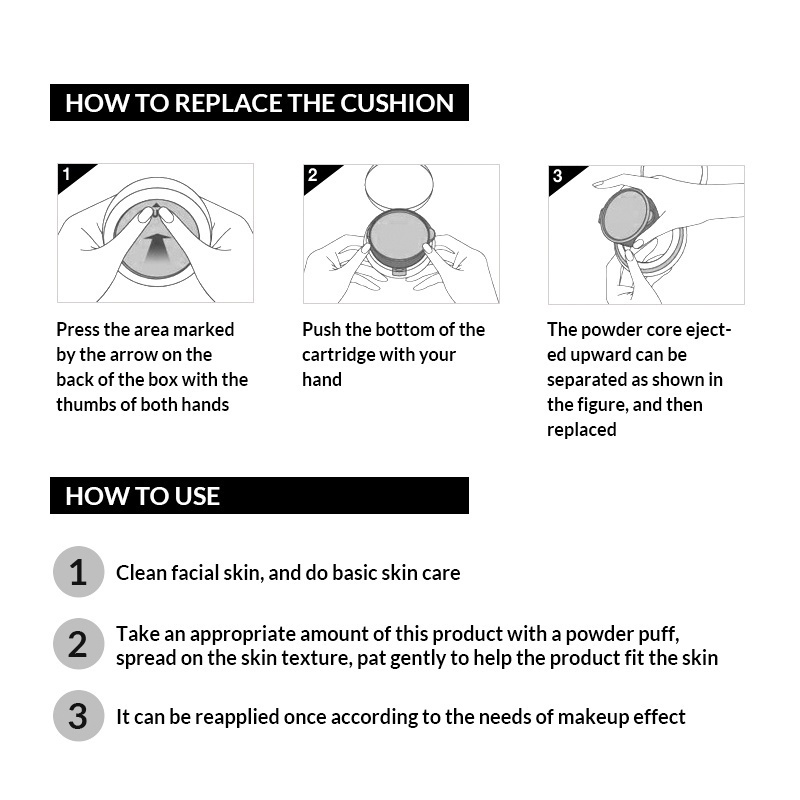 HOW TO REPLACE THE CUSHION

1

Press the area marked by the arrow on the back of the box with the thumbs of both hands

2

Push the bottom of the cartridge with your hand

3

The powder core ejected upward can be separated as shown in the figure, and then replaced

HOW TO USE

1 Clean facial skin, and do basic skin care

2 Take an appropriate amount of this product with a powder puff, spread on the skin texture, pat gently to help the product fit the skin

3 It can be reapplied once according to the needs of makeup effect