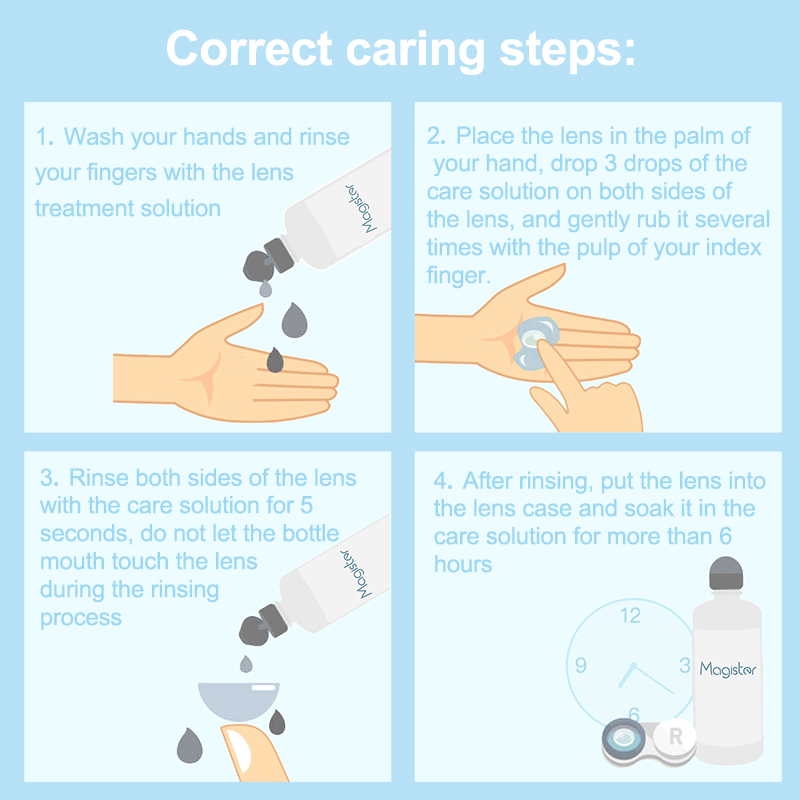 Correct caring steps:

1. Wash your hands and rinse your fingers with the lens treatment solution

Magister

2. Place the lens in the palm of your hand, drop 3 drops of the care solution on both sides of the lens, and gently rub it several times with the pulp of your index finger.

3. Rinse both sides of the lens with the care solution for 5 seconds, do not let the bottle mouth touch the lens during the rinsing process

Magister

4. After rinsing, put the lens into the lens case and soak it in the care solution for more than 6 hours

12
9
3
6

Magister

R