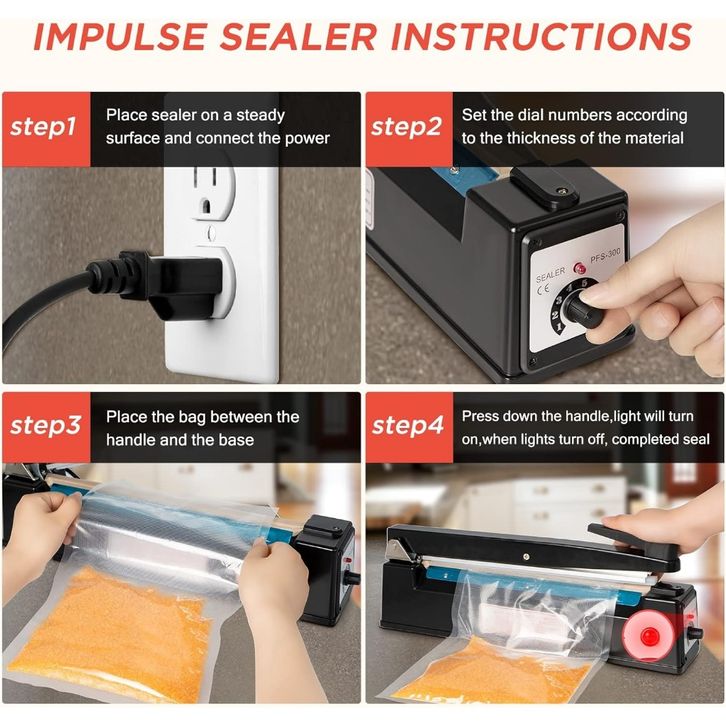 IMPULSE SEALER INSTRUCTIONS

step1 Place sealer on a steady surface and connect the power

step2 Set the dial numbers according to the thickness of the material

SEALER
PFS-300
CE
1 2 3 4 5

step3 Place the bag between the handle and the base

step4 Press down the handle,light will turn on,when lights turn off, completed seal