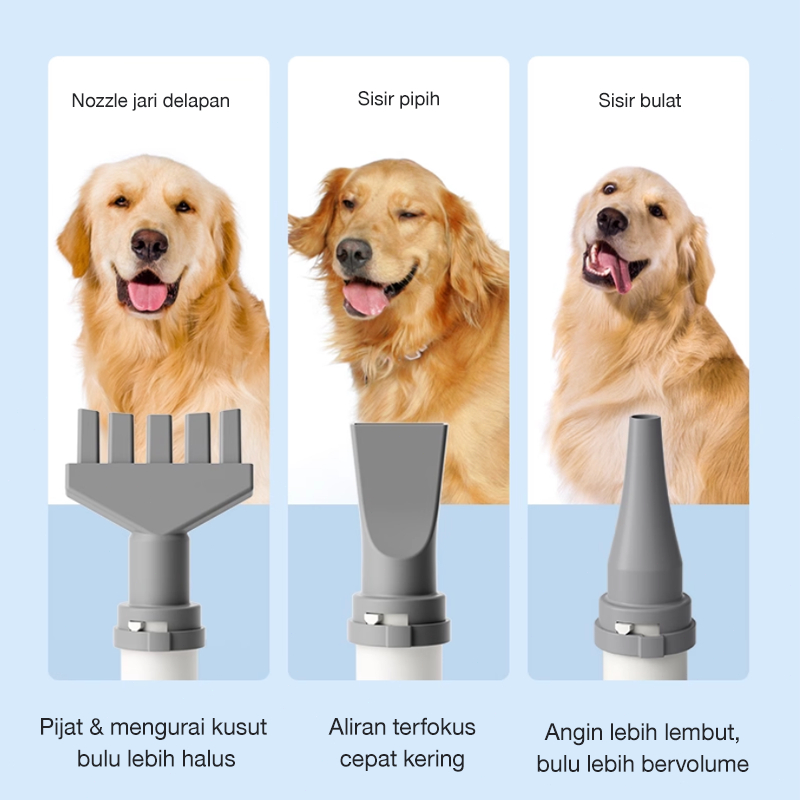 Nozzle jari delapan

Pijat & mengurai kusut bulu lebih halus

Sisir pipih

Aliran terfokus cepat kering

Sisir bulat

Angin lebih lembut, bulu lebih bervolume