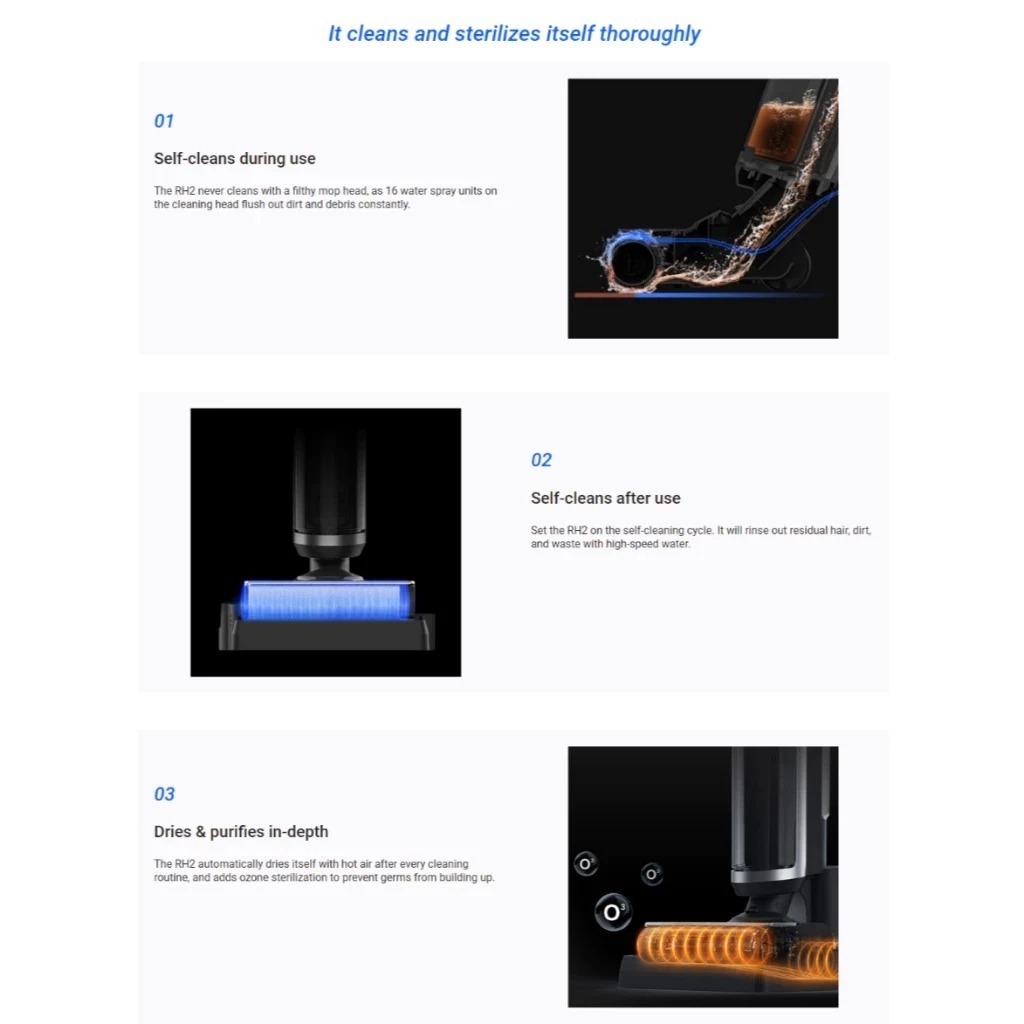 It cleans and sterilizes itself thoroughly

01

Self-cleans during use

The RH2 never cleans with a filthy mop head, as 16 water spray units on the cleaning head flush out dirt and debris constantly.

02

Self-cleans after use

Set the RH2 on the self-cleaning cycle. It will rinse out residual hair, dirt, and waste with high-speed water.

03

Dries & purifies in-depth

The RH2 automatically dries itself with hot air after every cleaning routine, and adds ozone sterilization to prevent germs from building up.

$O^3$ $O^3$ $O^3$