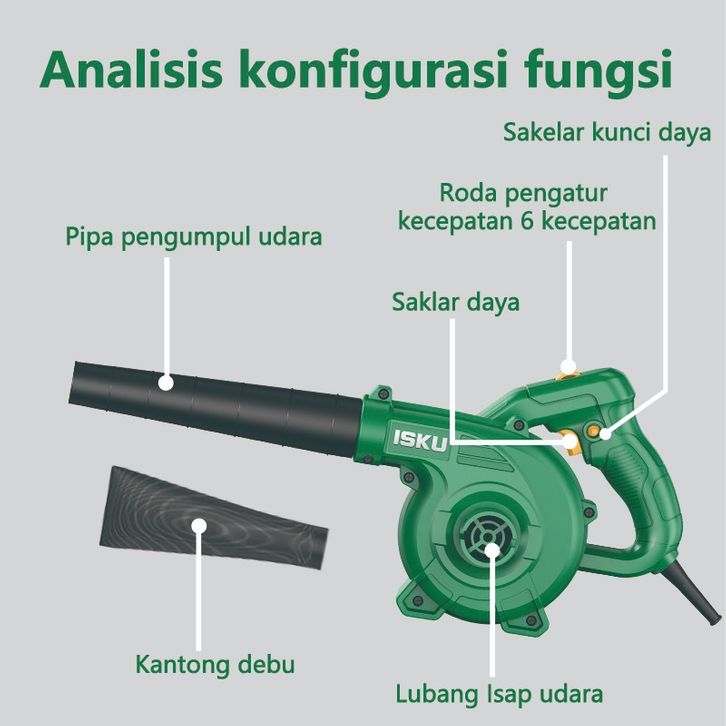 Analisis konfigurasi fungsi

Sakelar kunci daya

Roda pengatur kecepatan 6 kecepatan

Pipa pengumpul udara

Saklar daya

ISKU

Kantong debu

Lubang Isap udara