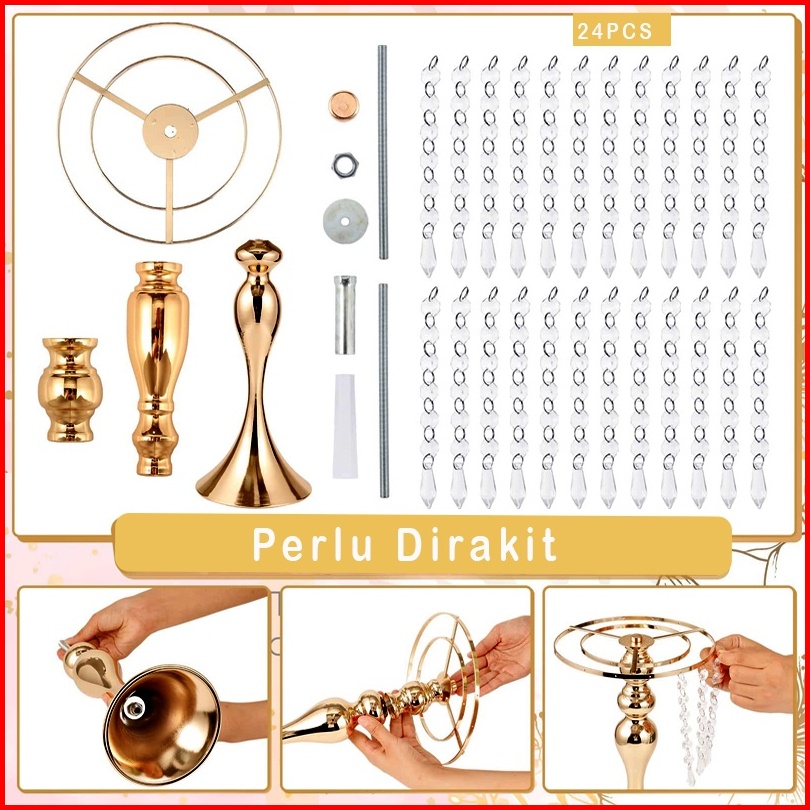 24PCS

Perlu Dirakit