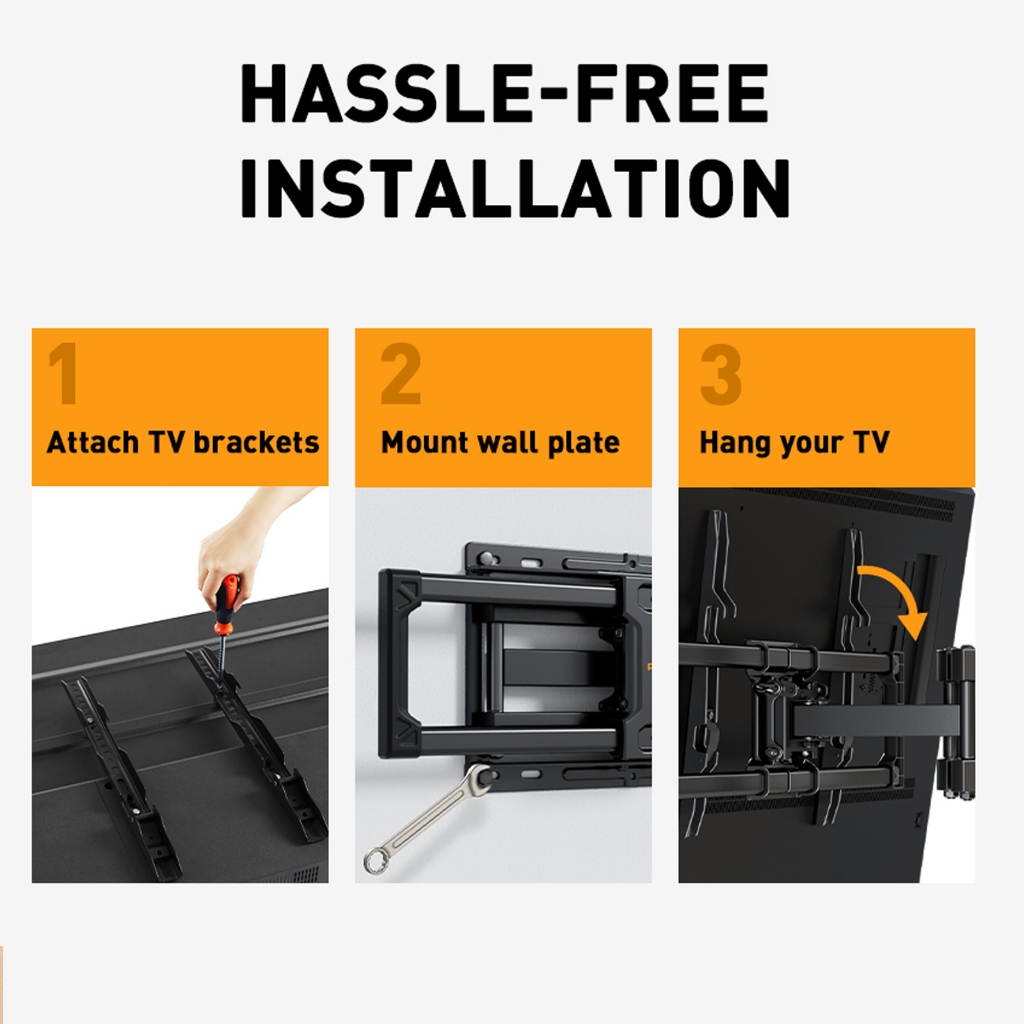 HASSLE-FREE INSTALLATION

1
Attach TV brackets

2
Mount wall plate

3
Hang your TV