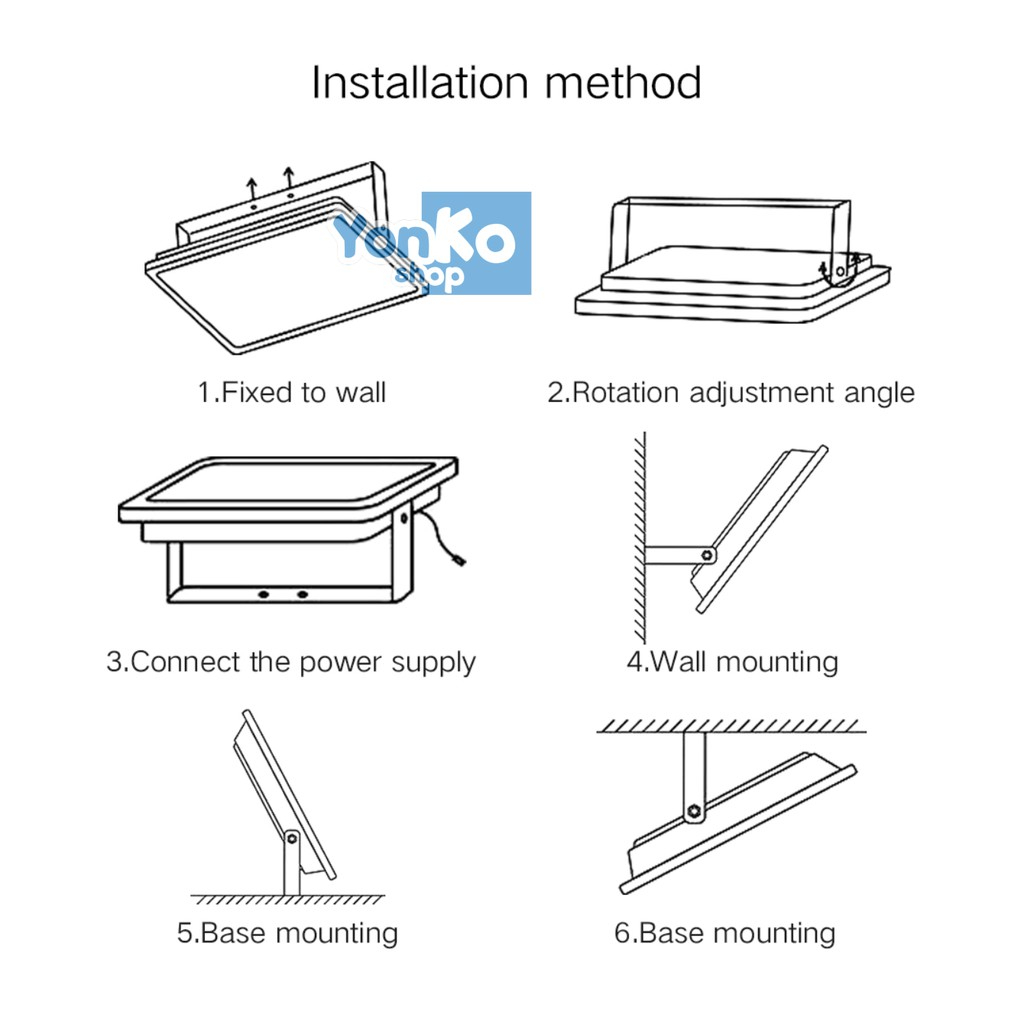 Installation method

YonKo shop

1.Fixed to wall

2.Rotation adjustment angle

3.Connect the power supply

4.Wall mounting

5.Base mounting

6.Base mounting