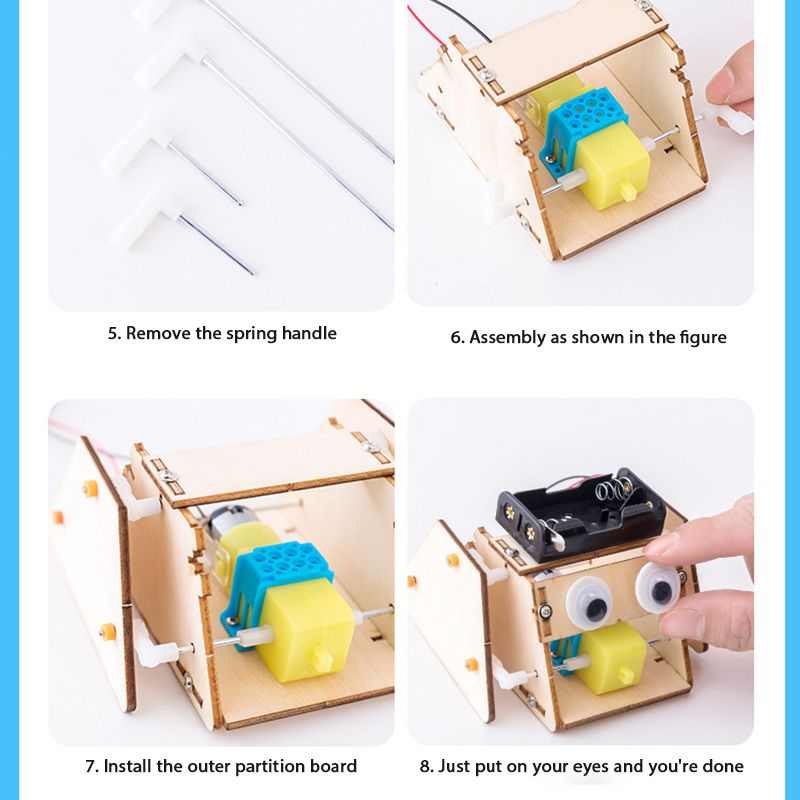 5. Remove the spring handle

6. Assembly as shown in the figure

7. Install the outer partition board

8. Just put on your eyes and you're done