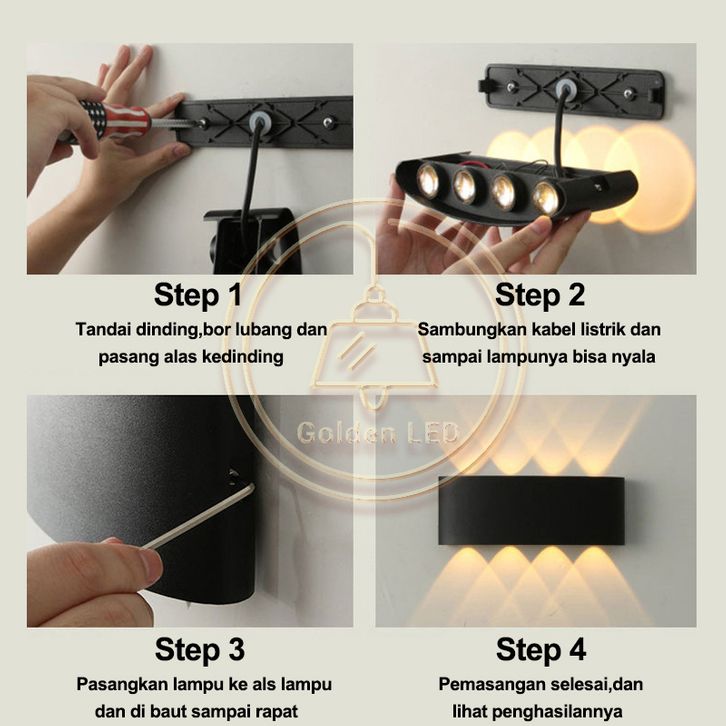 Step 1
Tandai dinding,bor lubang dan pasang alas kedinding

Step 2
Sambungkan kabel listrik dan sampai lampunya bisa nyala

Golden LED

Step 3
Pasangkan lampu ke als lampu dan di baut sampai rapat

Step 4
Pemasangan selesai,dan lihat penghasilannya