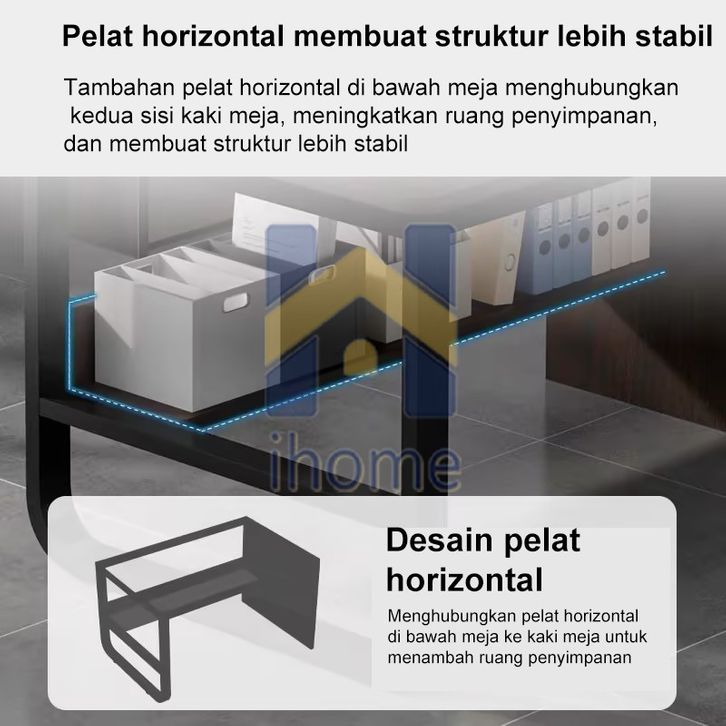 Pelat horizontal membuat struktur lebih stabil

Tambahan pelat horizontal di bawah meja menghubungkan kedua sisi kaki meja, meningkatkan ruang penyimpanan, dan membuat struktur lebih stabil

ihome

Desain pelat horizontal

Menghubungkan pelat horizontal di bawah meja ke kaki meja untuk menambah ruang penyimpanan