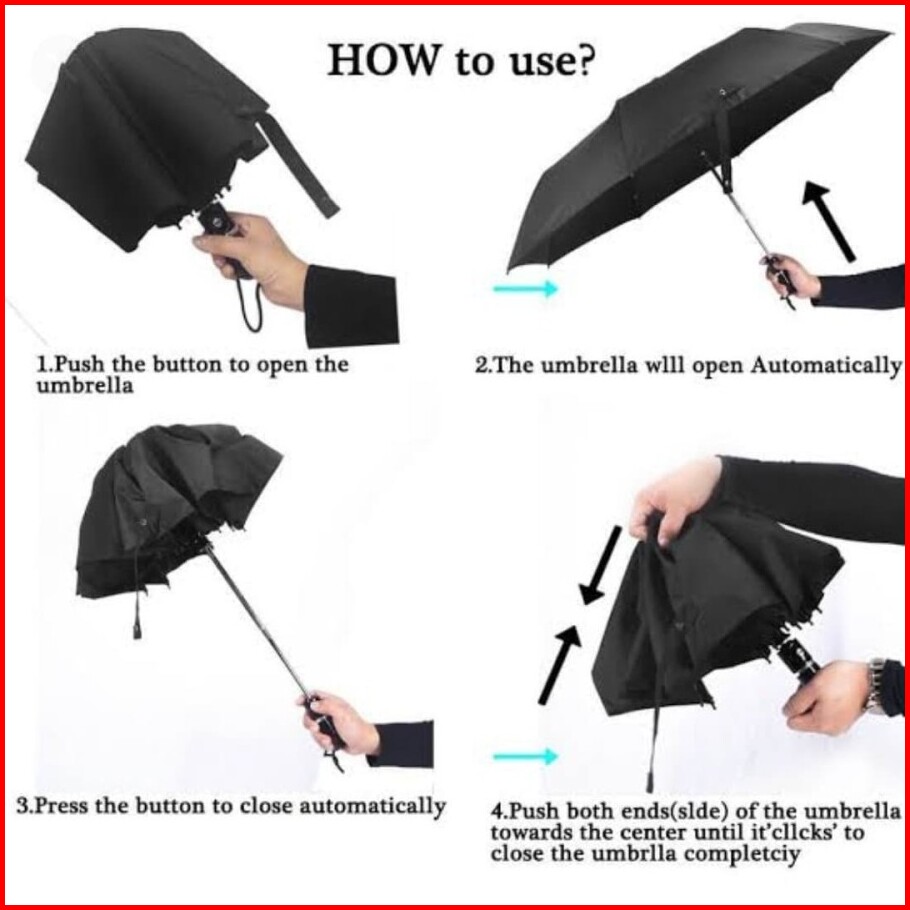 HOW to use?

1.Push the button to open the umbrella

2.The umbrella wlll open Automatically

3.Press the button to close automatically

4.Push both ends(slde) of the umbrella towards the center until it'cllcks' to close the umbrlla completciy