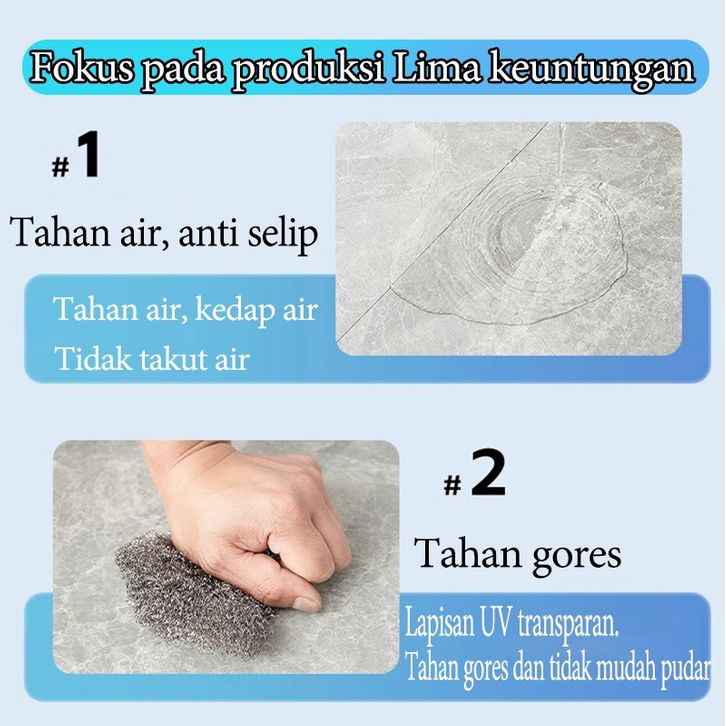 Fokus pada produksi Lima keuntungan

#1

Tahan air, anti selip

Tahan air, kedap air
Tidak takut air

#2

Tahan gores

Lapisan UV transparan.
Tahan gores dan tidak mudah pudar