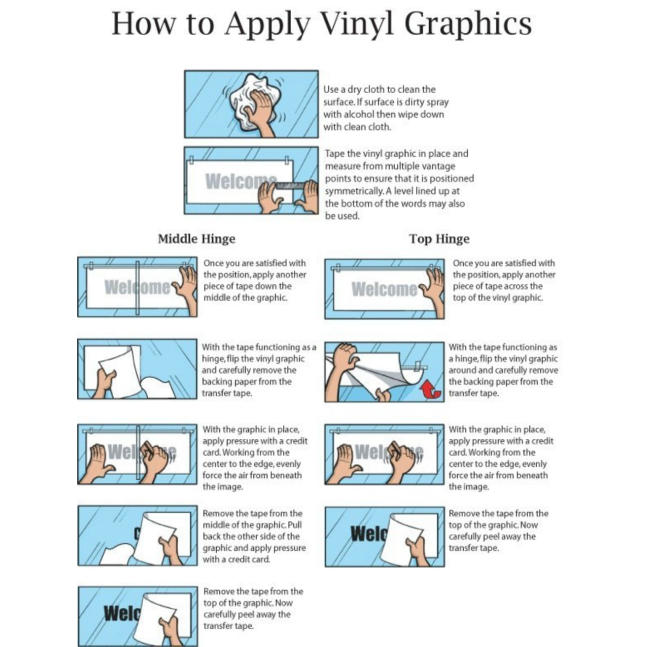 How to Apply Vinyl Graphics

Use a dry cloth to clean the surface. If surface is dirty spray with alcohol then wipe down with clean cloth.

Welcome

Tape the vinyl graphic in place and measure from multiple vantage points to ensure that it is positioned symmetrically. A level lined up at the bottom of the words may also be used.

Middle Hinge

Welcome

Once you are satisfied with the position, apply another piece of tape down the middle of the graphic.

With the tape functioning as a hinge, flip the vinyl graphic and carefully remove the backing paper from the transfer tape.

Wel

With the graphic in place, apply pressure with a credit card. Working from the center to the edge, evenly force the air from beneath the image.

Remove the tape from the middle of the graphic. Pull back the other side of the graphic and apply pressure with a credit card.

Welc

Remove the tape from the top of the graphic. Now carefully peel away the transfer tape.

Top Hinge

Welcome

Once you are satisfied with the position, apply another piece of tape across the top of the vinyl graphic.

With the tape functioning as a hinge, flip the vinyl graphic around and carefully remove the backing paper from the transfer tape.

Wel

With the graphic in place, apply pressure with a credit card. Working from the center to the edge, evenly force the air from beneath the image.

Welc

Remove the tape from the top of the graphic. Now carefully peel away the transfer tape.