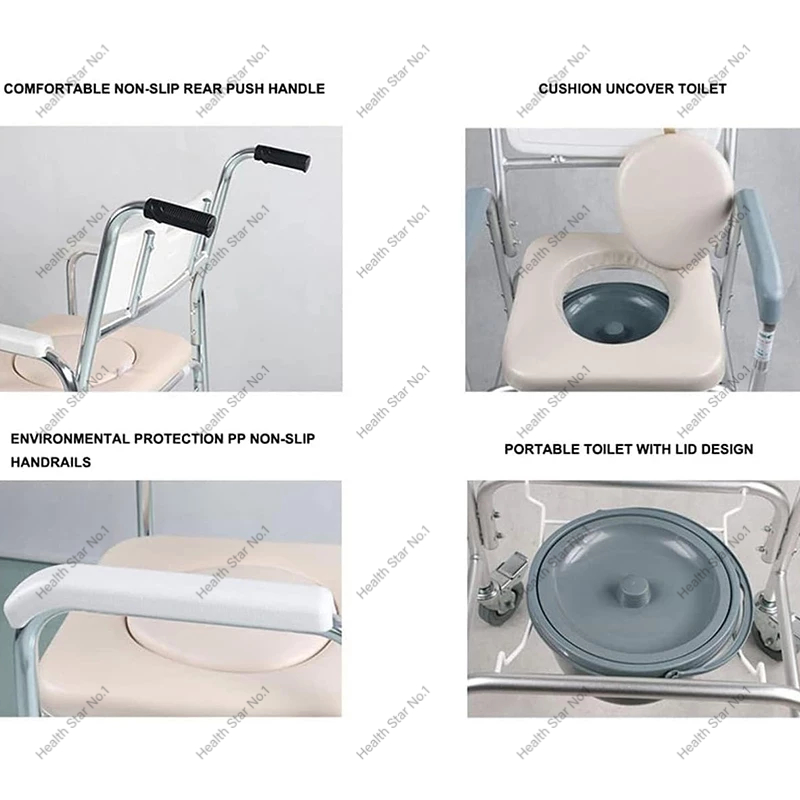 COMFORTABLE NON-SLIP REAR PUSH HANDLE

CUSHION UNCOVER TOILET

ENVIRONMENTAL PROTECTION PP NON-SLIP HANDRAILS

PORTABLE TOILET WITH LID DESIGN

Health Star No.1