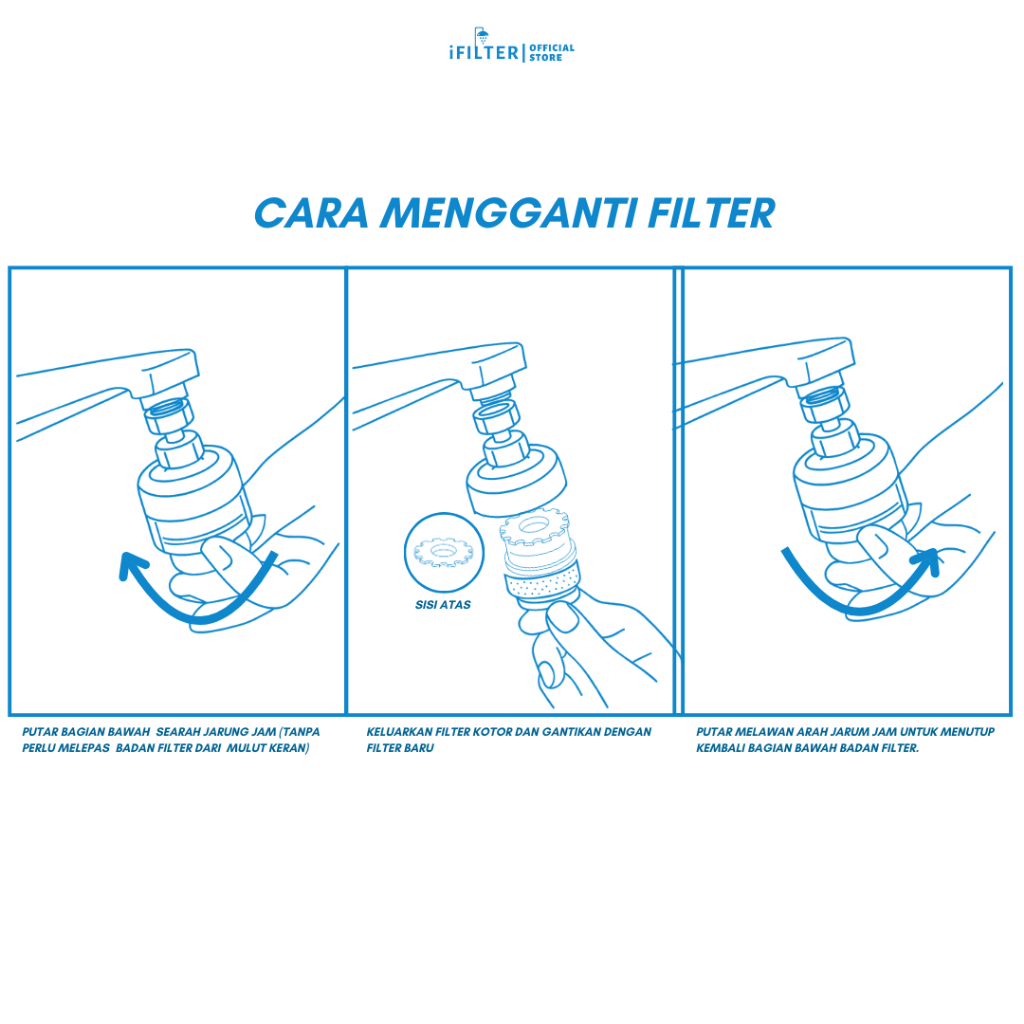 iFILTER | OFFICIAL STORE

CARA MENGGANTI FILTER

SISI ATAS

PUTAR BAGIAN BAWAH SEARAH JARUNG JAM (TANPA PERLU MELEPAS BADAN FILTER DARI MULUT KERAN)

KELUARKAN FILTER KOTOR DAN GANTIKAN DENGAN FILTER BARU

PUTAR MELAWAN ARAH JARUM JAM UNTUK MENUTUP KEMBALI BAGIAN BAWAH BADAN FILTER.