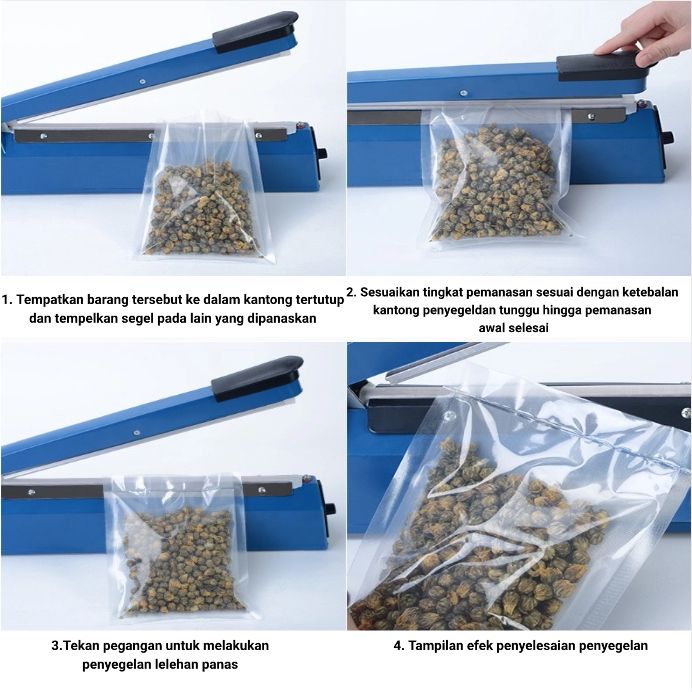 1. Tempatkan barang tersebut ke dalam kantong tertutup dan tempelkan segel pada lain yang dipanaskan

2. Sesuaikan tingkat pemanasan sesuai dengan ketebalan kantong penyegeldan tunggu hingga pemanasan awal selesai

3.Tekan pegangan untuk melakukan penyegelan lelehan panas

4. Tampilan efek penyelesaian penyegelan