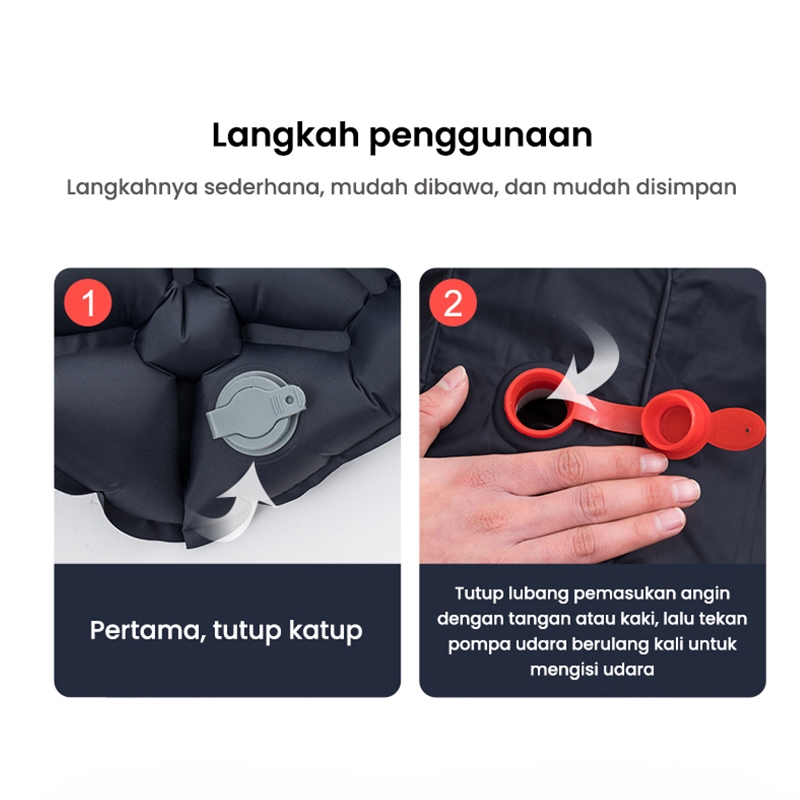 Langkah penggunaan

Langkahnya sederhana, mudah dibawa, dan mudah disimpan

1

Pertama, tutup katup

2

Tutup lubang pemasukan angin dengan tangan atau kaki, lalu tekan pompa udara berulang kali untuk mengisi udara