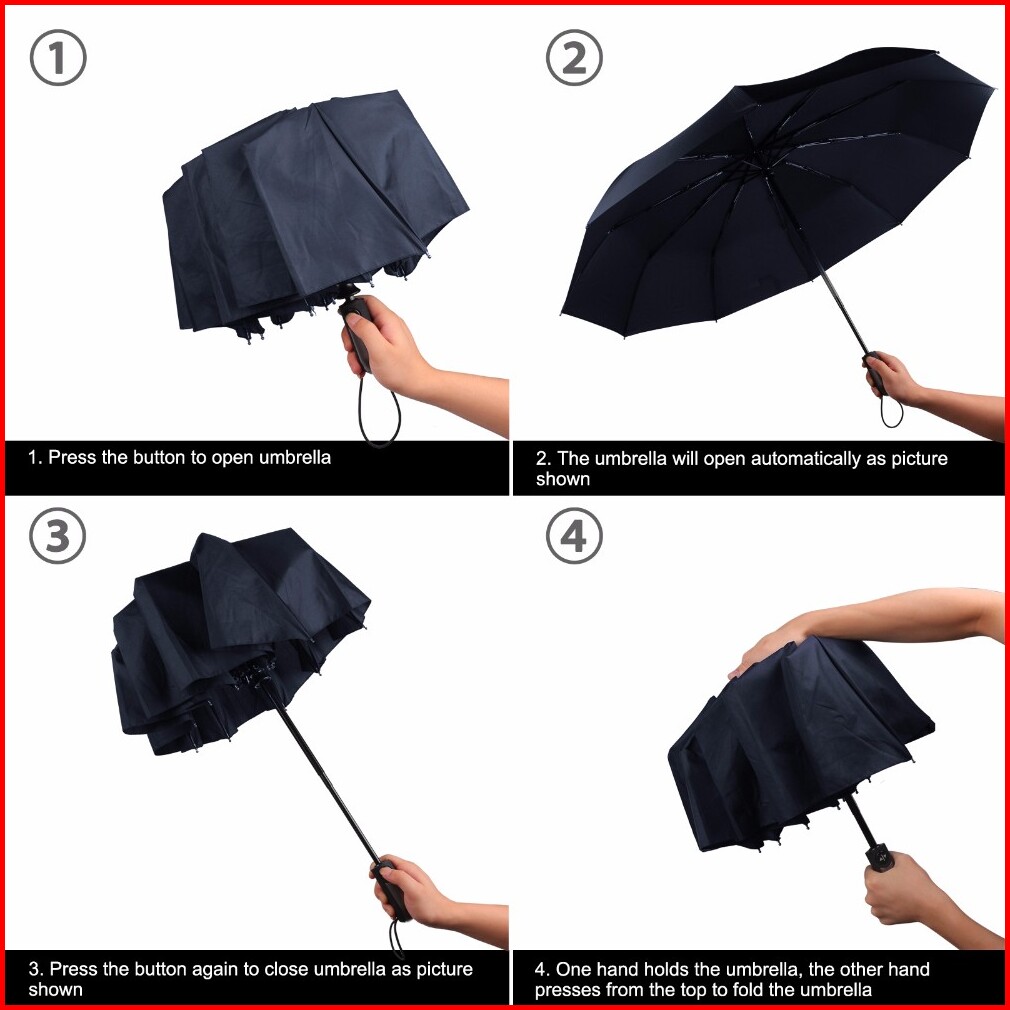 ①

1. Press the button to open umbrella

②

2. The umbrella will open automatically as picture shown

③

3. Press the button again to close umbrella as picture shown

④

4. One hand holds the umbrella, the other hand presses from the top to fold the umbrella