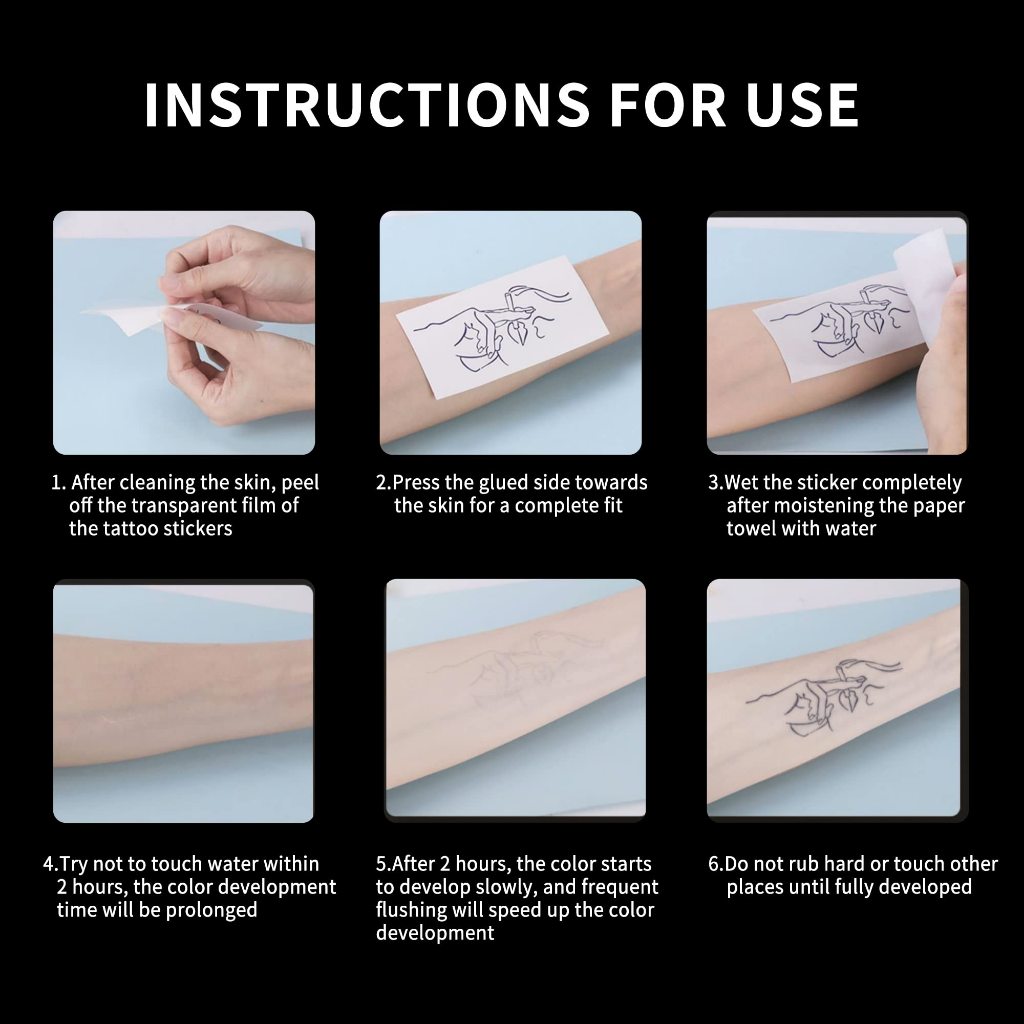 INSTRUCTIONS FOR USE

1. After cleaning the skin, peel off the transparent film of the tattoo stickers

2.Press the glued side towards the skin for a complete fit

3.Wet the sticker completely after moistening the paper towel with water

4.Try not to touch water within 2 hours, the color development time will be prolonged

5.After 2 hours, the color starts to develop slowly, and frequent flushing will speed up the color development

6.Do not rub hard or touch other places until fully developed