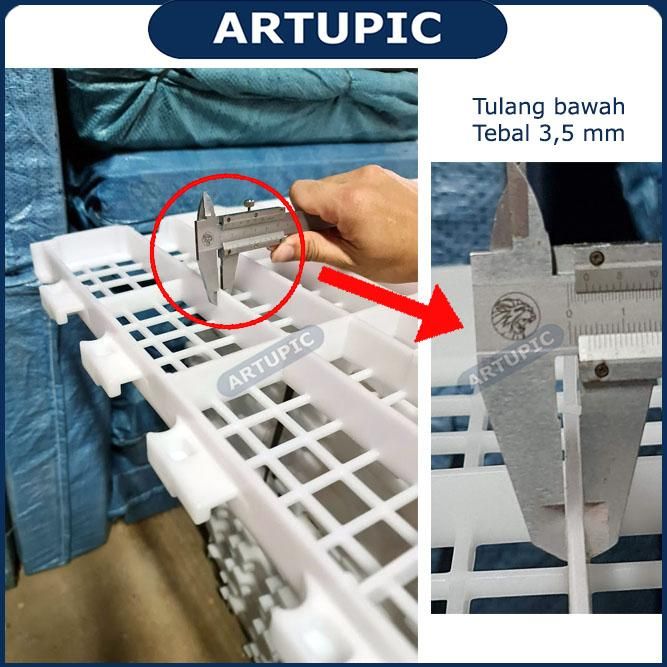 ARTUPIC

Tulang bawah
Tebal 3,5 mm

ARTUPIC

ARTUPIC

0 5 10

0 1