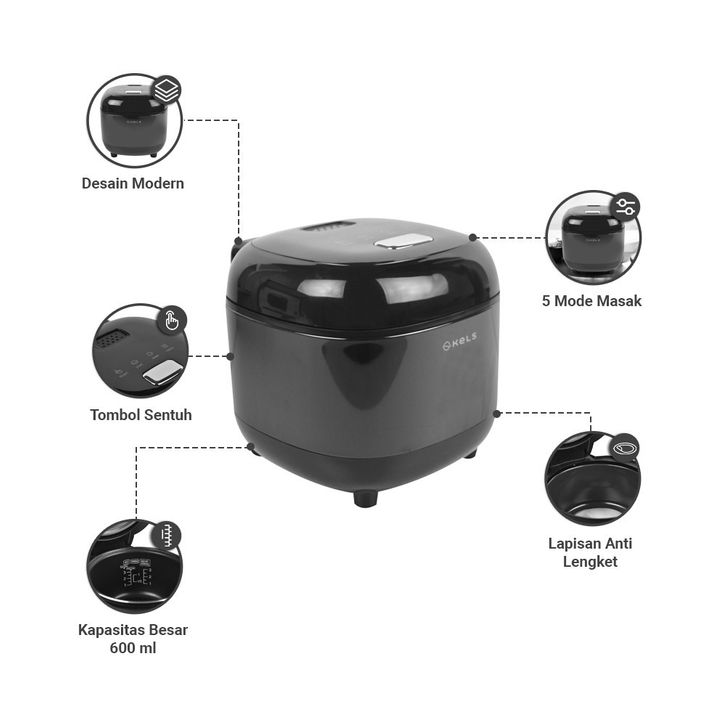 Desain Modern

5 Mode Masak

KELS

Tombol Sentuh

Lapisan Anti Lengket

Kapasitas Besar 600 ml