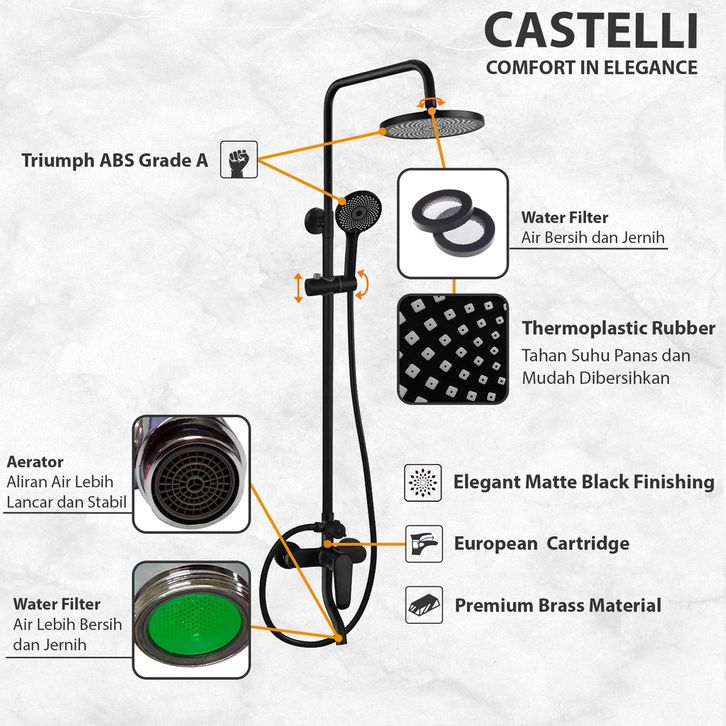 CASTELLI
COMFORT IN ELEGANCE

Triumph ABS Grade A

Water Filter
Air Bersih dan Jernih

Thermoplastic Rubber
Tahan Suhu Panas dan Mudah Dibersihkan

Aerator
Aliran Air Lebih Lancar dan Stabil

Elegant Matte Black Finishing

European Cartridge

Premium Brass Material

Water Filter
Air Lebih Bersih dan Jernih