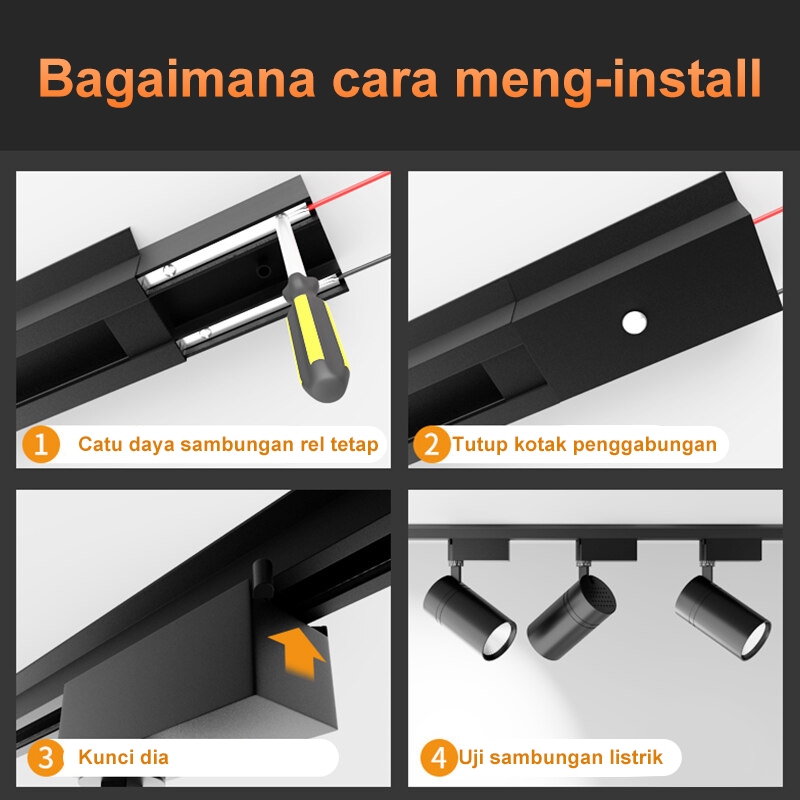 Bagaimana cara meng-install

1 Catu daya sambungan rel tetap

2 Tutup kotak penggabungan

3 Kunci dia

4 Uji sambungan listrik