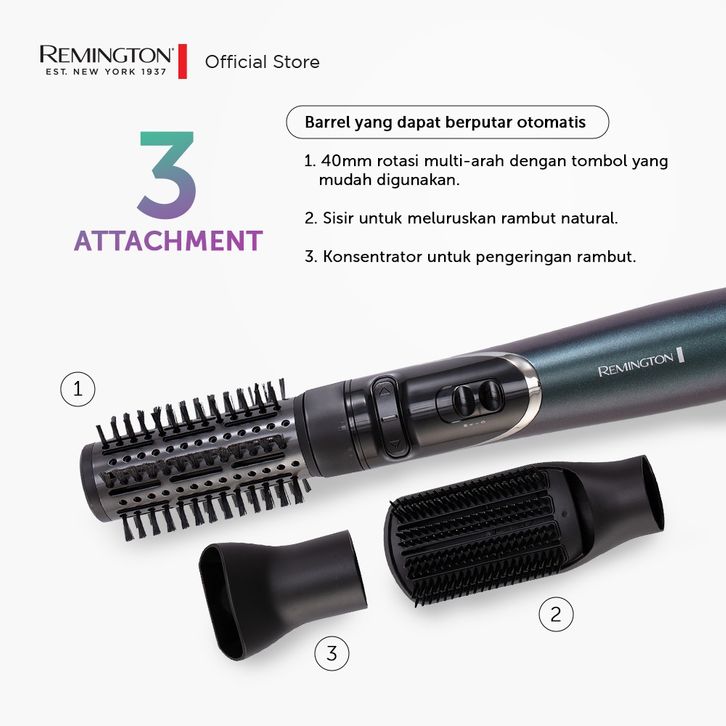 REMINGTON
EST. NEW YORK 1937

Official Store

3
ATTACHMENT

Barrel yang dapat berputar otomatis

1. 40mm rotasi multi-arah dengan tombol yang mudah digunakan.

2. Sisir untuk meluruskan rambut natural.

3. Konsentrator untuk pengeringan rambut.

REMINGTON

1

2

3