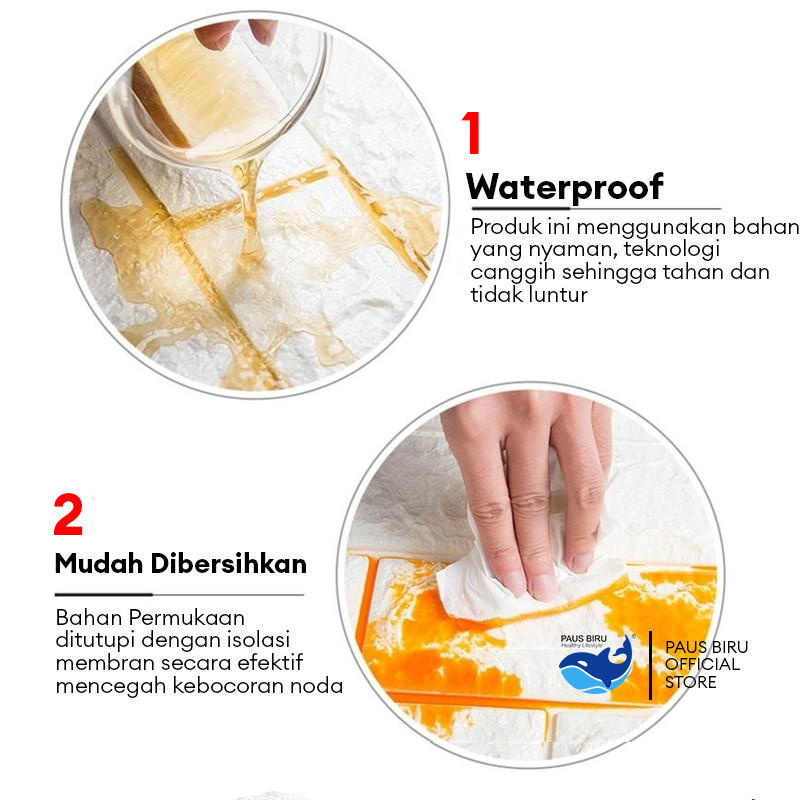 1

Waterproof

Produk ini menggunakan bahan yang nyaman, teknologi canggih sehingga tahan dan tidak luntur

2

Mudah Dibersihkan

Bahan Permukaan ditutupi dengan isolasi membran secara efektif mencegah kebocoran noda

PAUS BIRU
Healthy Lifestyle

PAUS BIRU
OFFICIAL
STORE