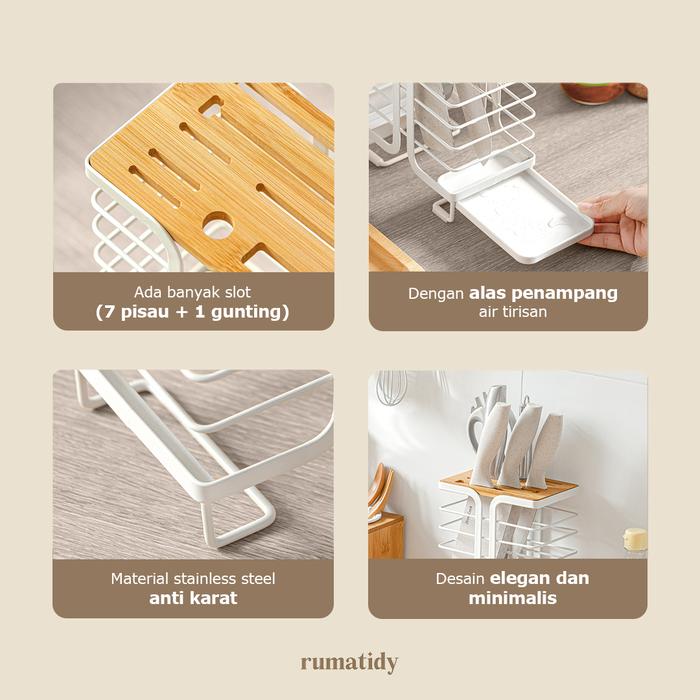 Ada banyak slot
(7 pisau + 1 gunting)

Dengan alas penampang air tirisan

Material stainless steel
anti karat

Desain elegan dan minimalis

rumatidy