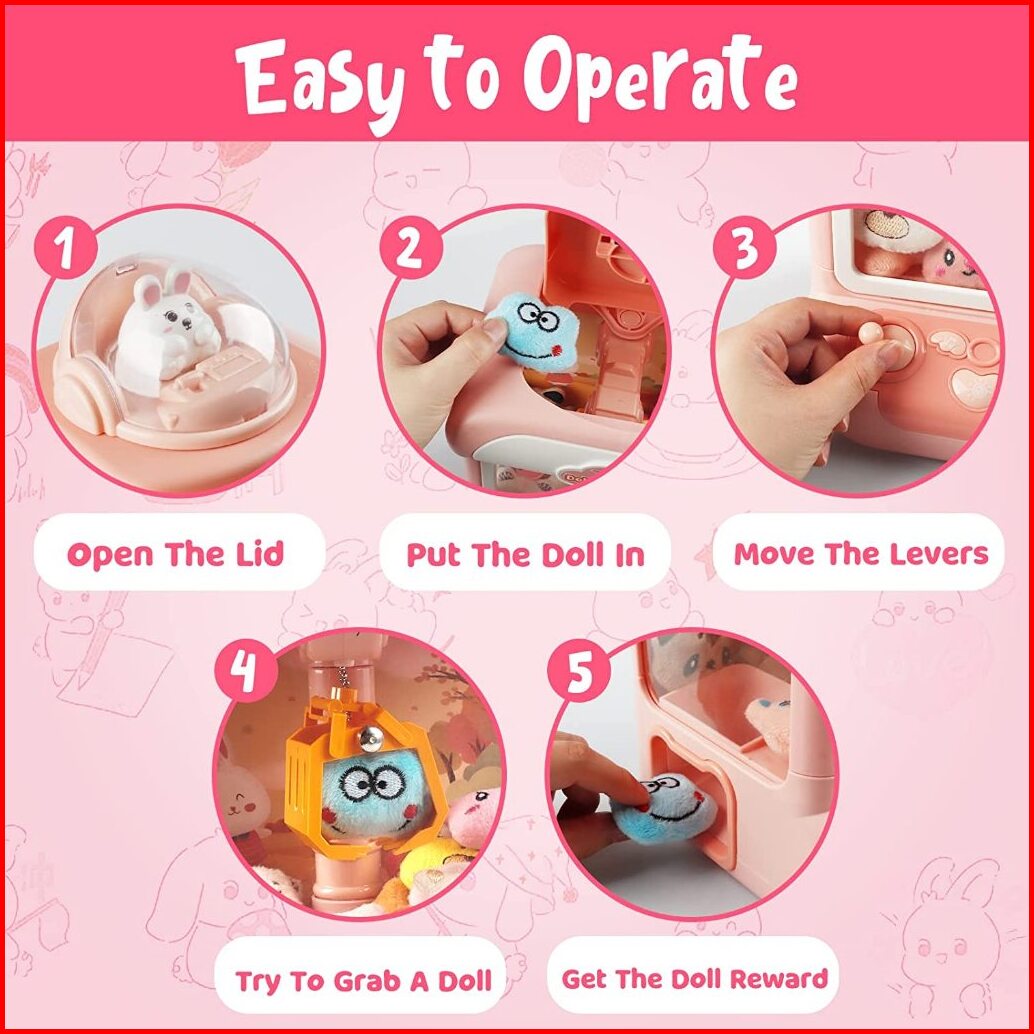 Easy to Operate

1

Open The Lid

2

Put The Doll In

3

Move The Levers

4

Try To Grab A Doll

5

Get The Doll Reward