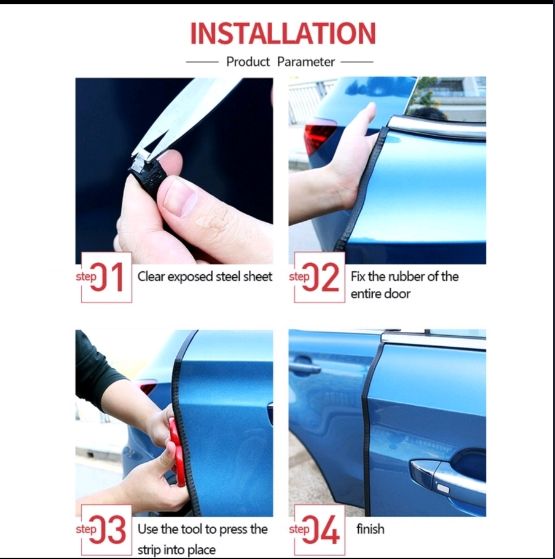 INSTALLATION

Product Parameter

step 01 Clear exposed steel sheet

step 02 Fix the rubber of the entire door

step 03 Use the tool to press the strip into place

step 04 finish