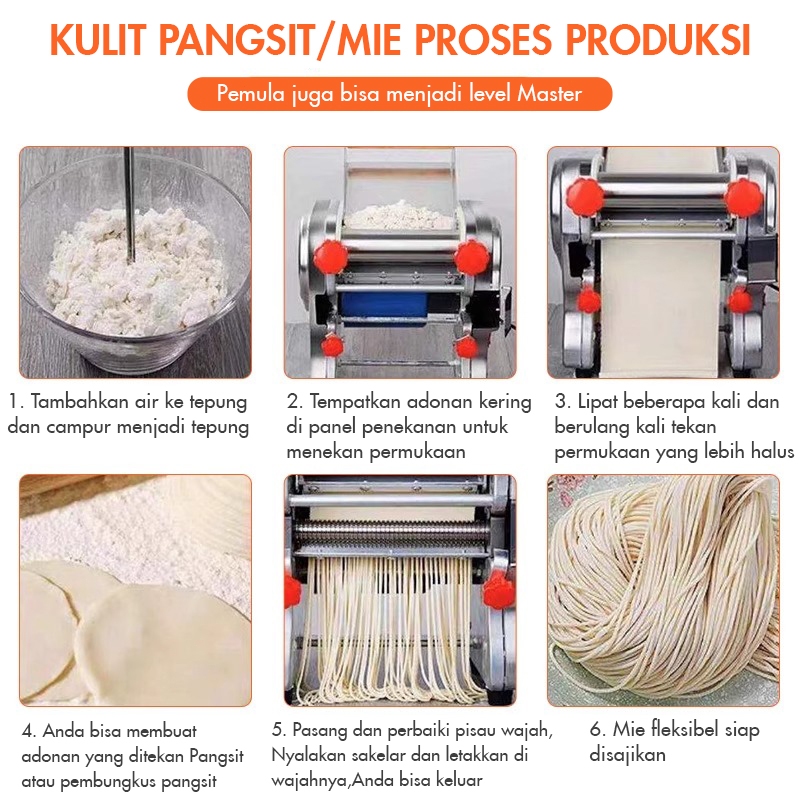 KULIT PANGSIT/MIE PROSES PRODUKSI

Pemula juga bisa menjadi level Master

1. Tambahkan air ke tepung dan campur menjadi tepung

2. Tempatkan adonan kering di panel penekanan untuk menekan permukaan

3. Lipat beberapa kali dan berulang kali tekan permukaan yang lebih halus

4. Anda bisa membuat adonan yang ditekan Pangsit atau pembungkus pangsit

5. Pasang dan perbaiki pisau wajah, Nyalakan sakelar dan letakkan di wajahnya,Anda bisa keluar

6. Mie fleksibel siap disajikan