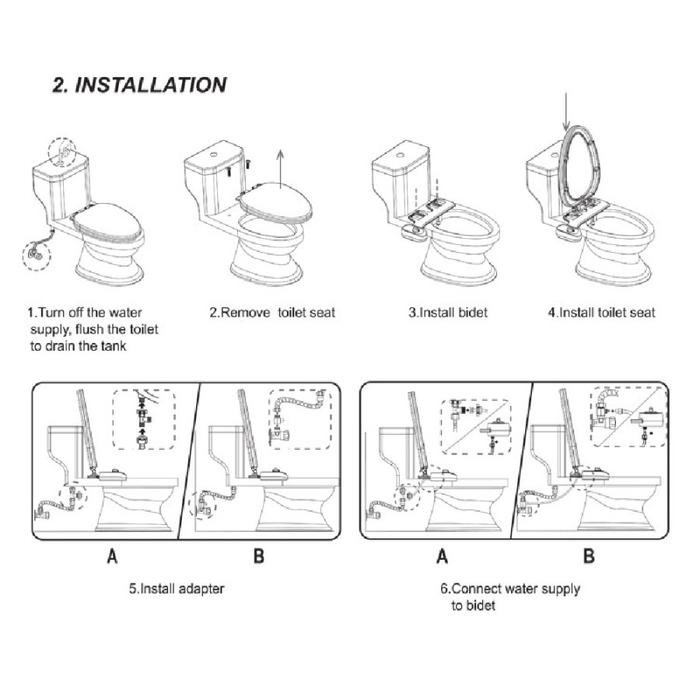 2. INSTALLATION

1.Turn off the water supply, flush the toilet to drain the tank

2.Remove toilet seat

3.Install bidet

4.Install toilet seat

A

B

5.Install adapter

A

B

6.Connect water supply to bidet