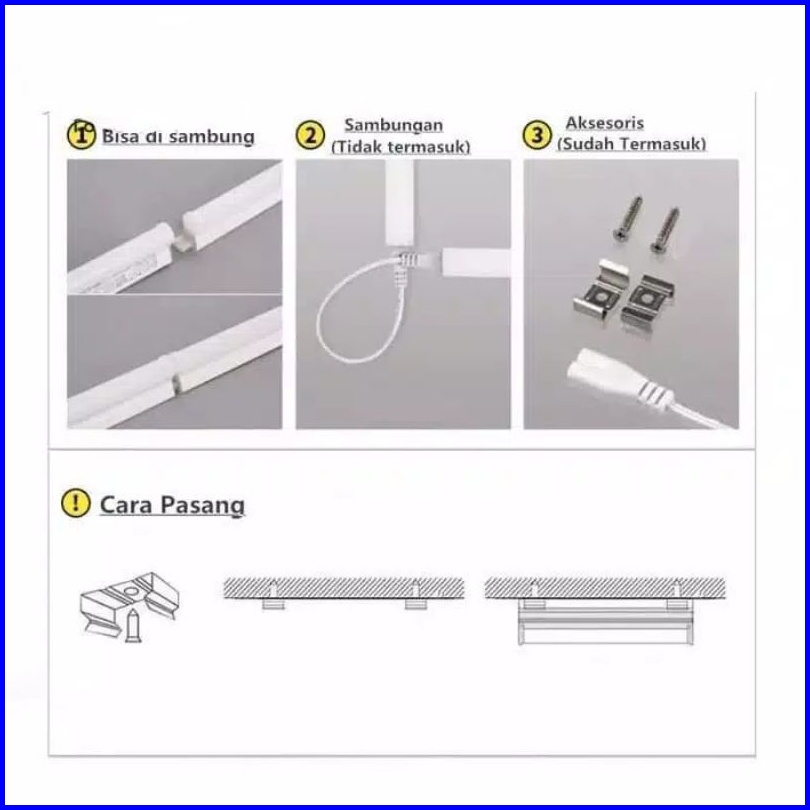 1 Bisa di sambung

2 Sambungan (Tidak termasuk)

3 Aksesoris (Sudah Termasuk)

! Cara Pasang