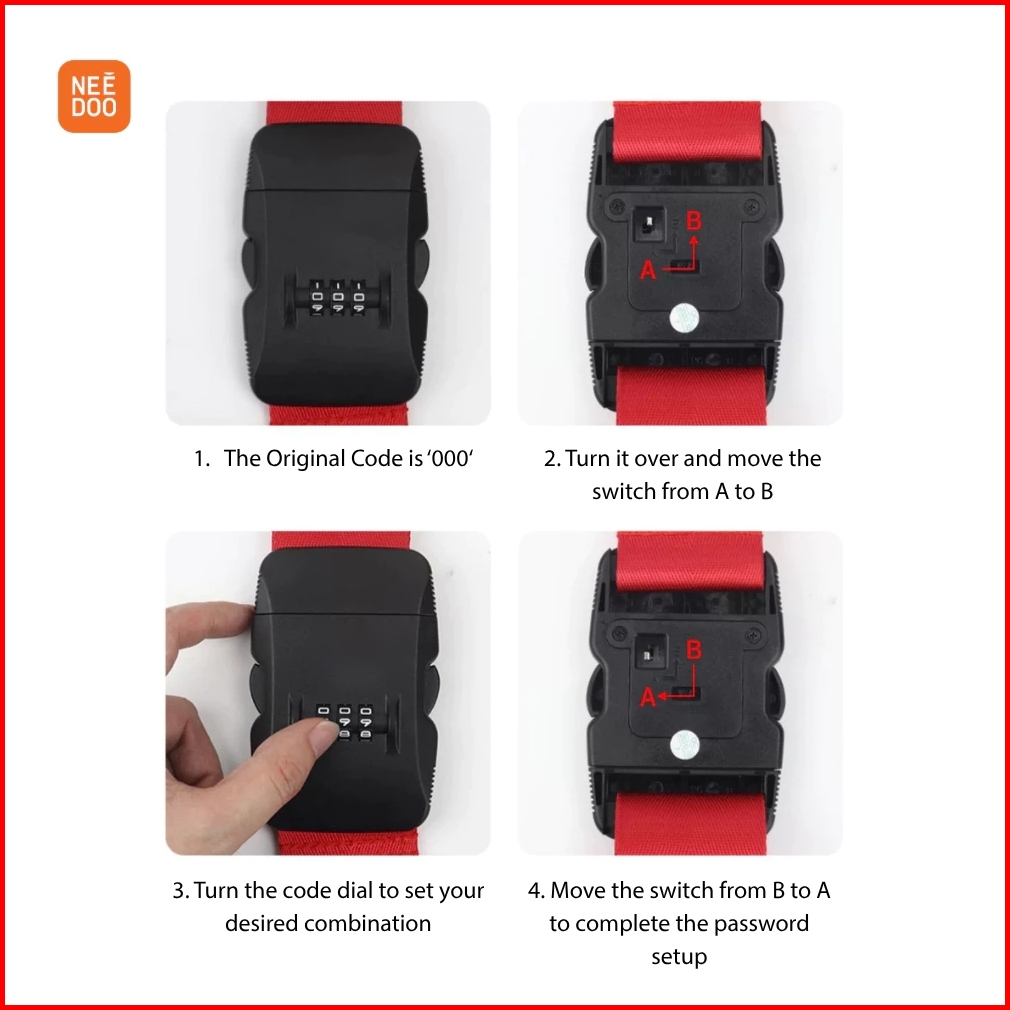 NEĒ DOO

B
A

1. The Original Code is '000'

2. Turn it over and move the switch from A to B

B
A

3. Turn the code dial to set your desired combination

4. Move the switch from B to A to complete the password setup